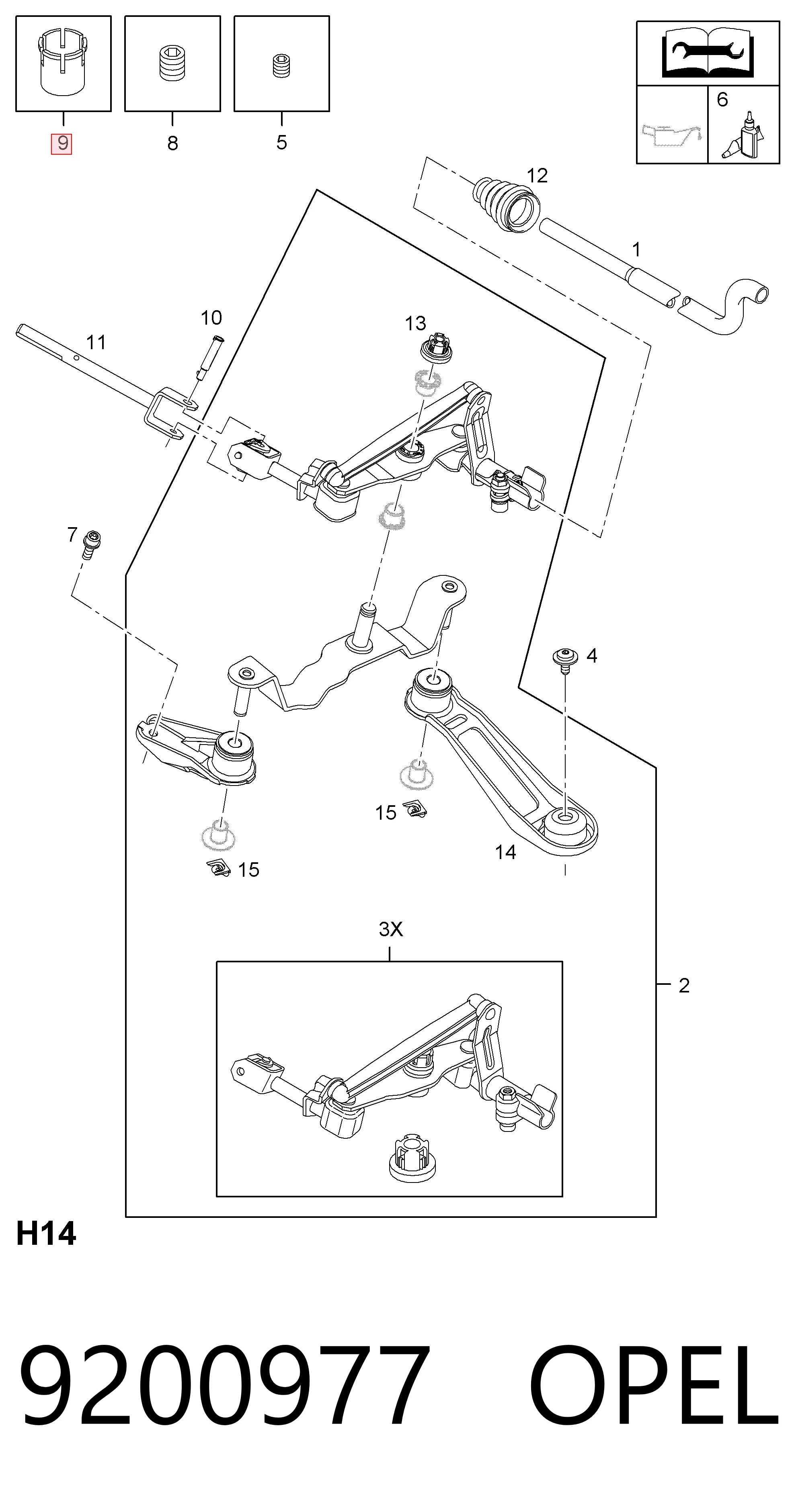 9
8
5
6
12
1
10
11
13
7
4
15
14
15
3X
2
H14
9200977 OPEL