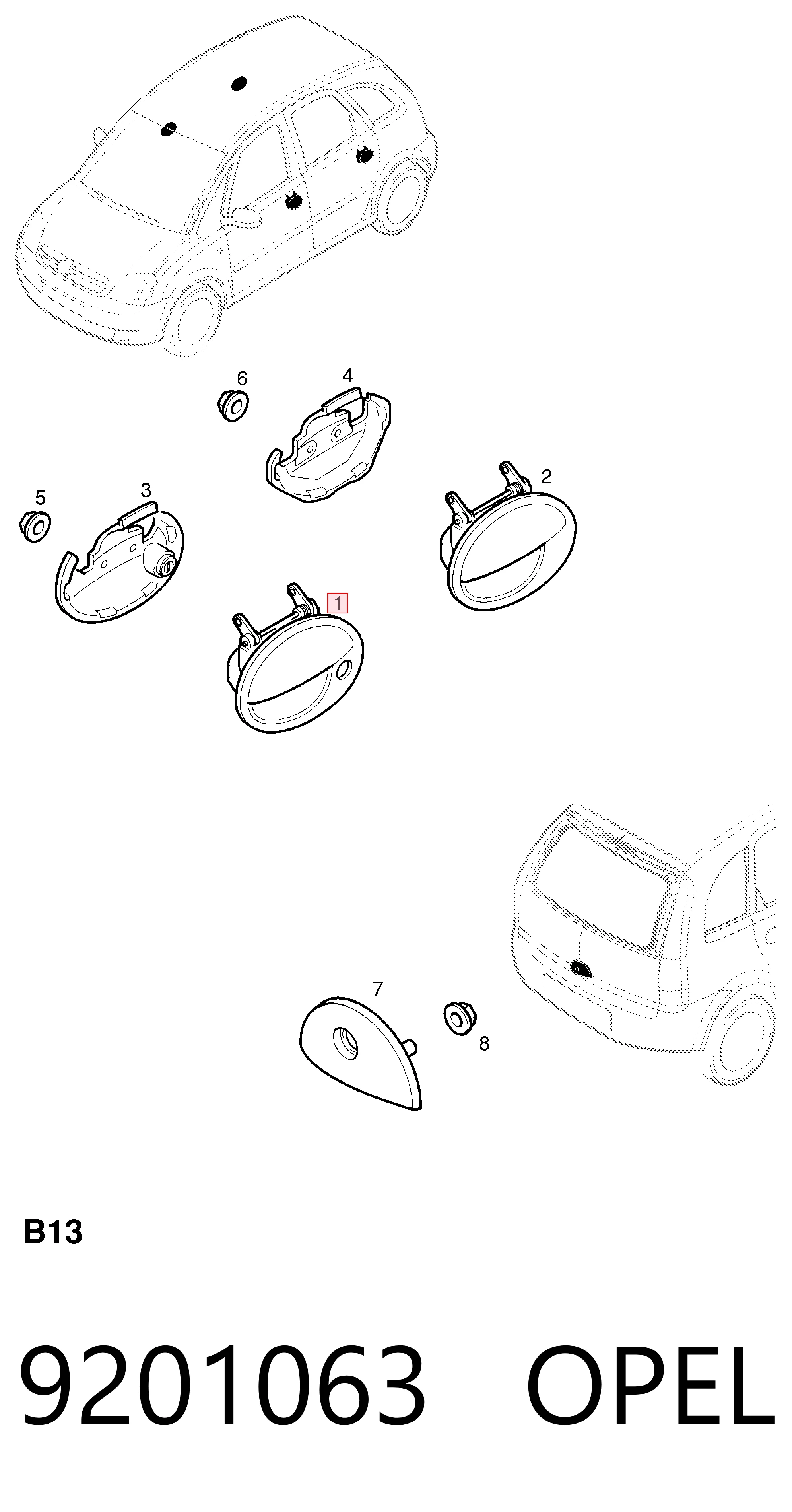 6
4
5
3
2
1
7
8
B13
9201063 OPEL