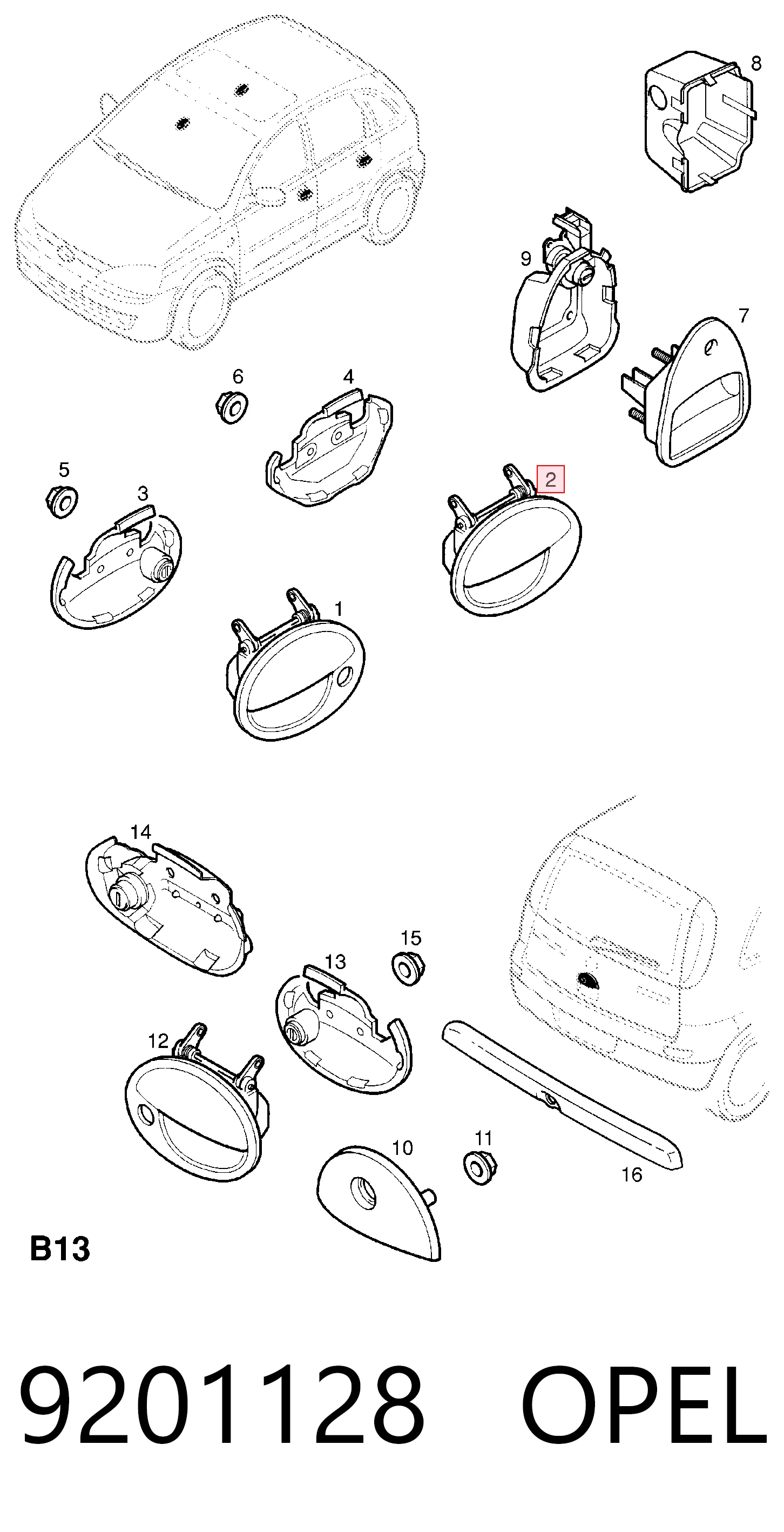 8
9
7
6
4
5
3
2
1
14
15
13
12
10
11
16
B13

9201128 OPEL