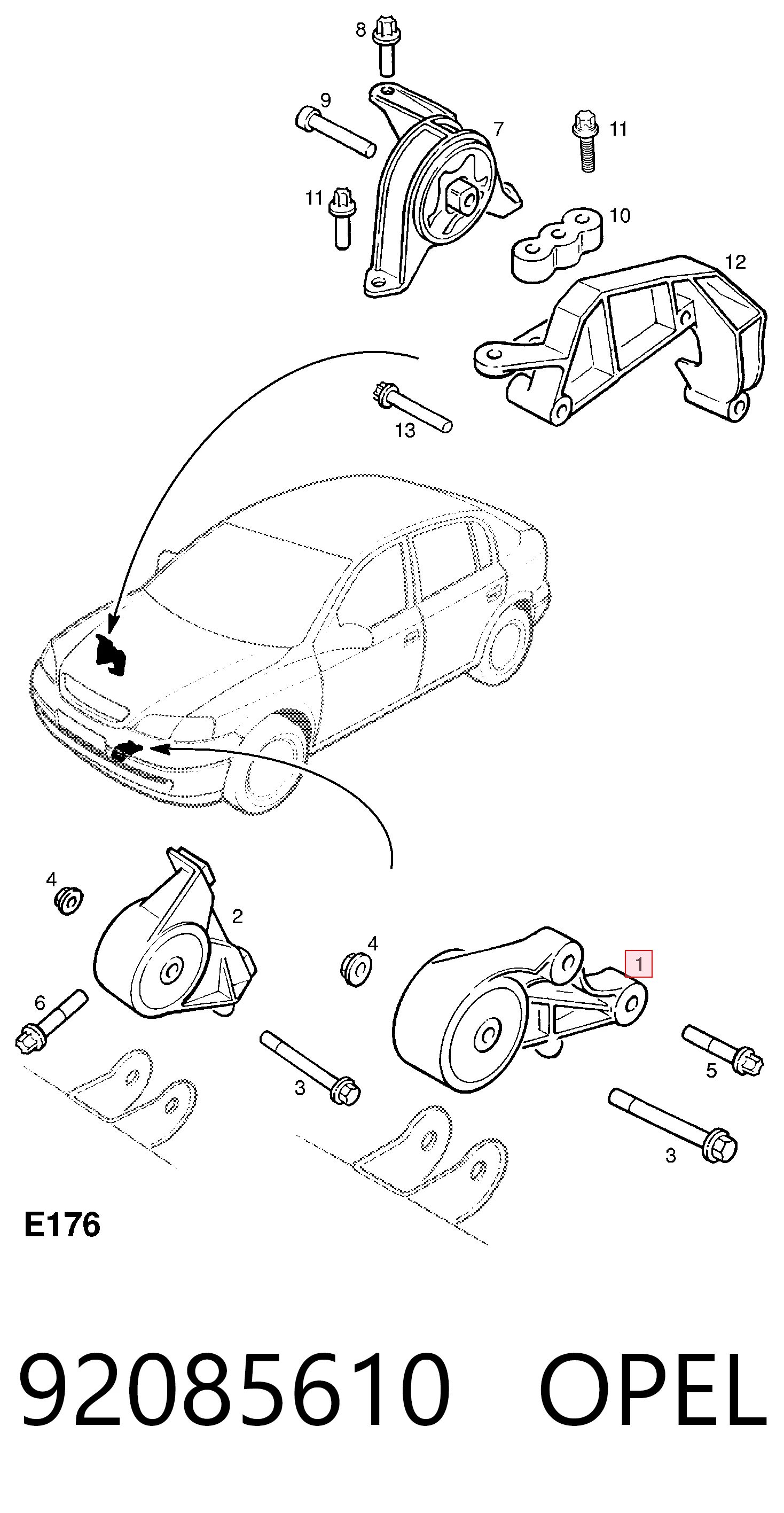 8
9
7
11
11
10
12
13
4
2
4
1
6
3
5
3
E176

92085610 OPEL