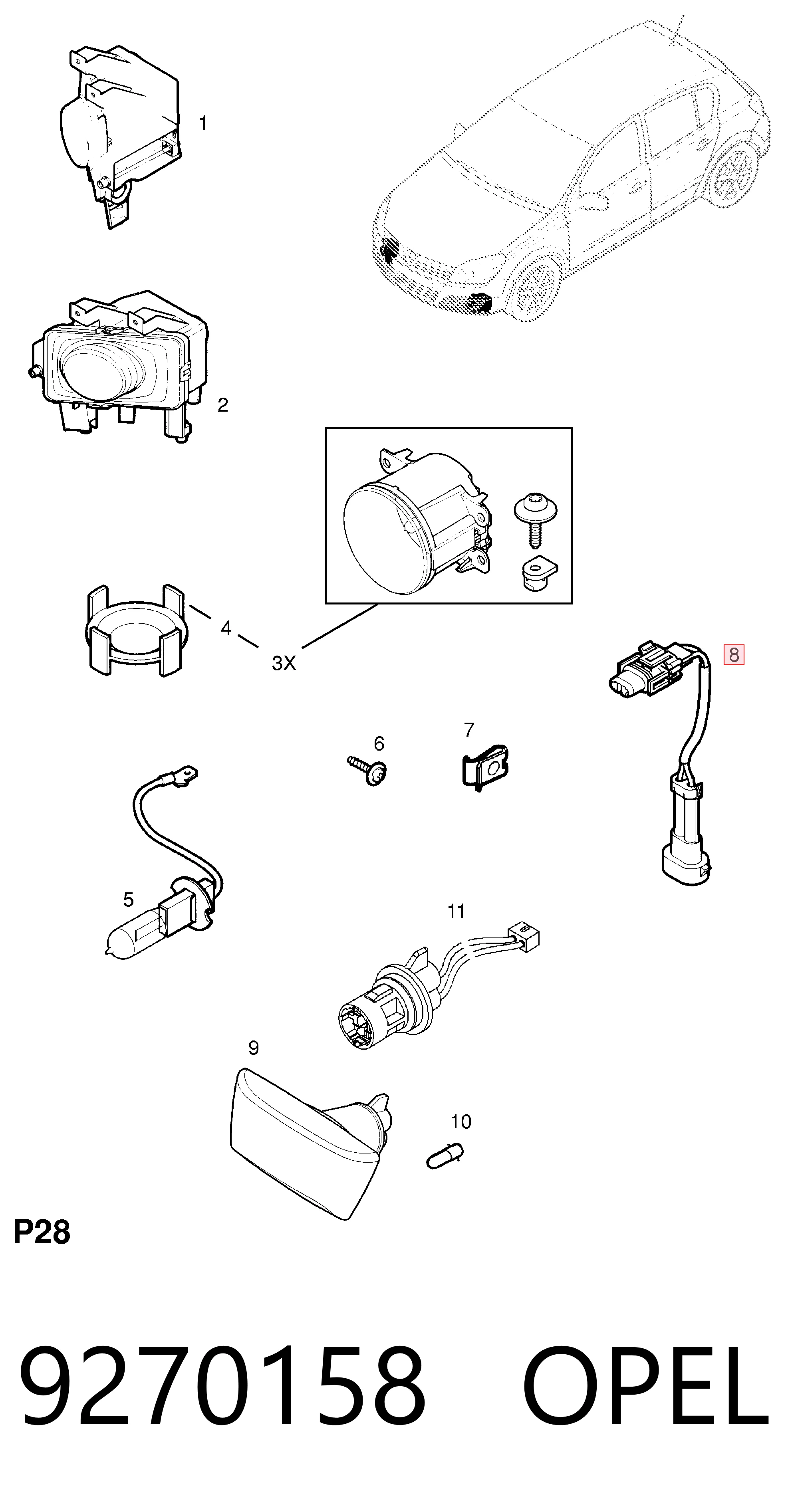 1

2

4

3X

8

6

7

5

11

9

10

P28

9270158 OPEL