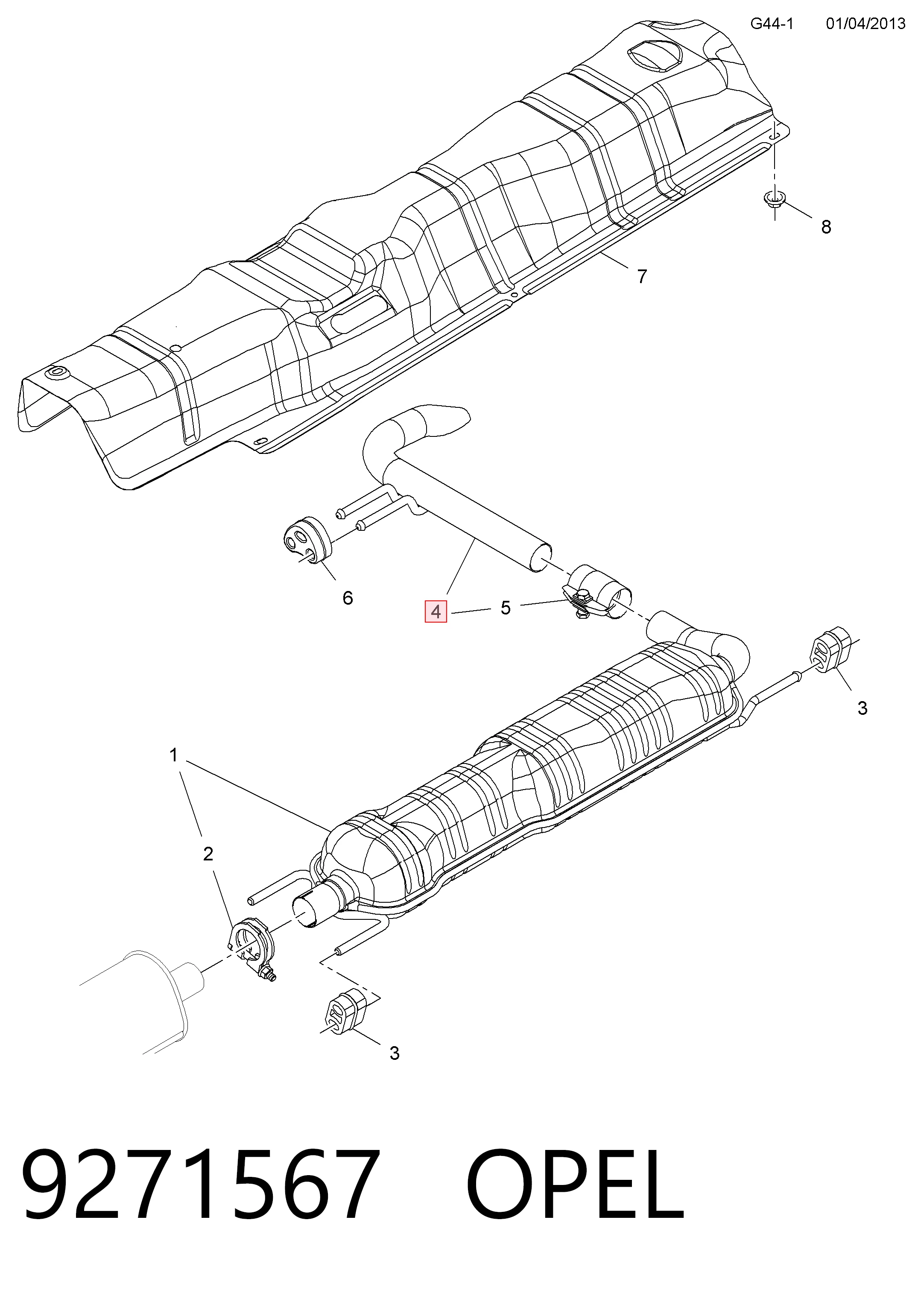 G44-1 01/04/2013

8

7

6

4

5

3

1

2

3

9271567 OPEL