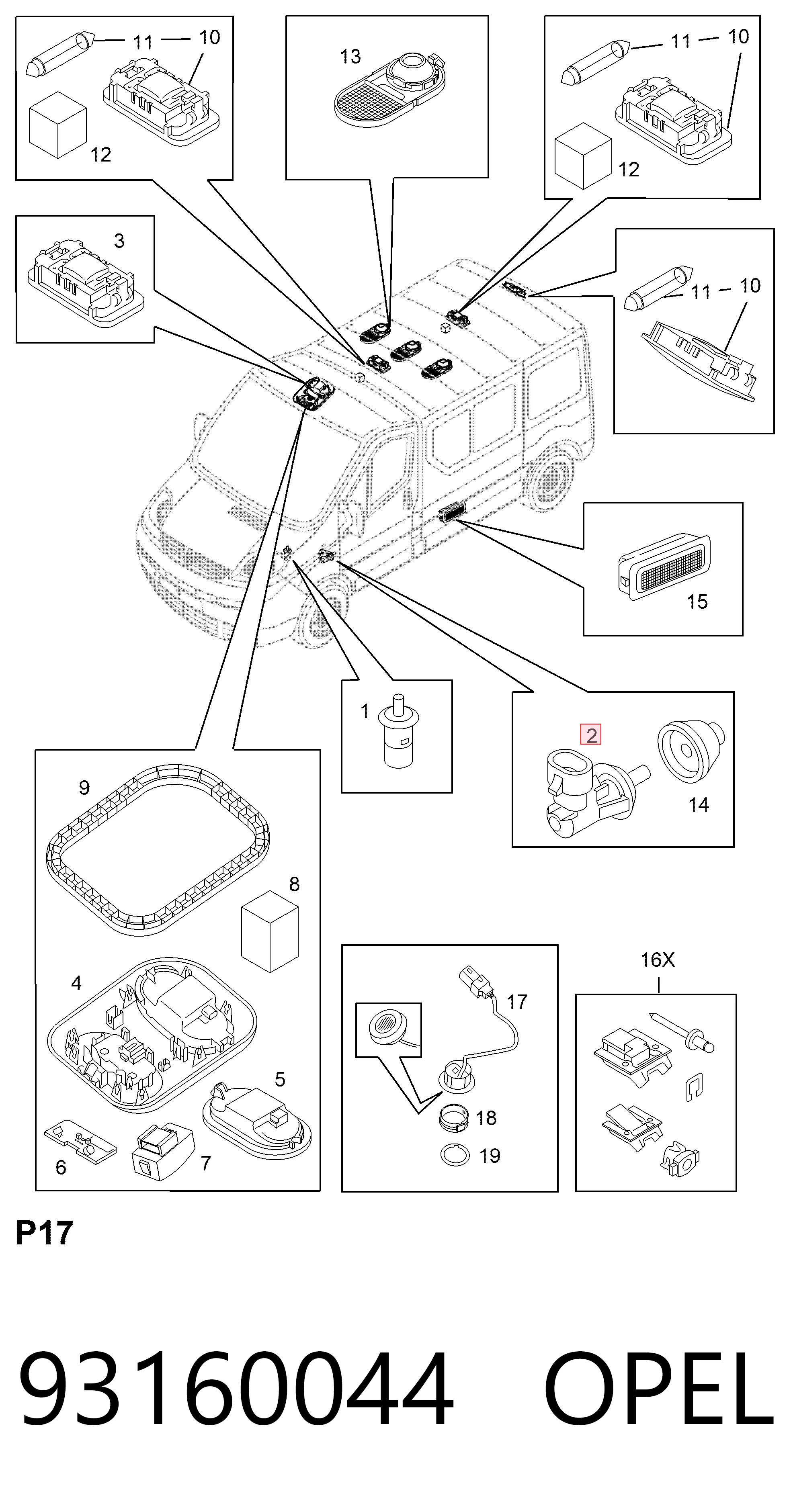 11 10
12
13
11 10
12
3
11 10
15
1
2
14
9
8
4
5
6
7
17
18
19
16X
P17
93160044 OPEL