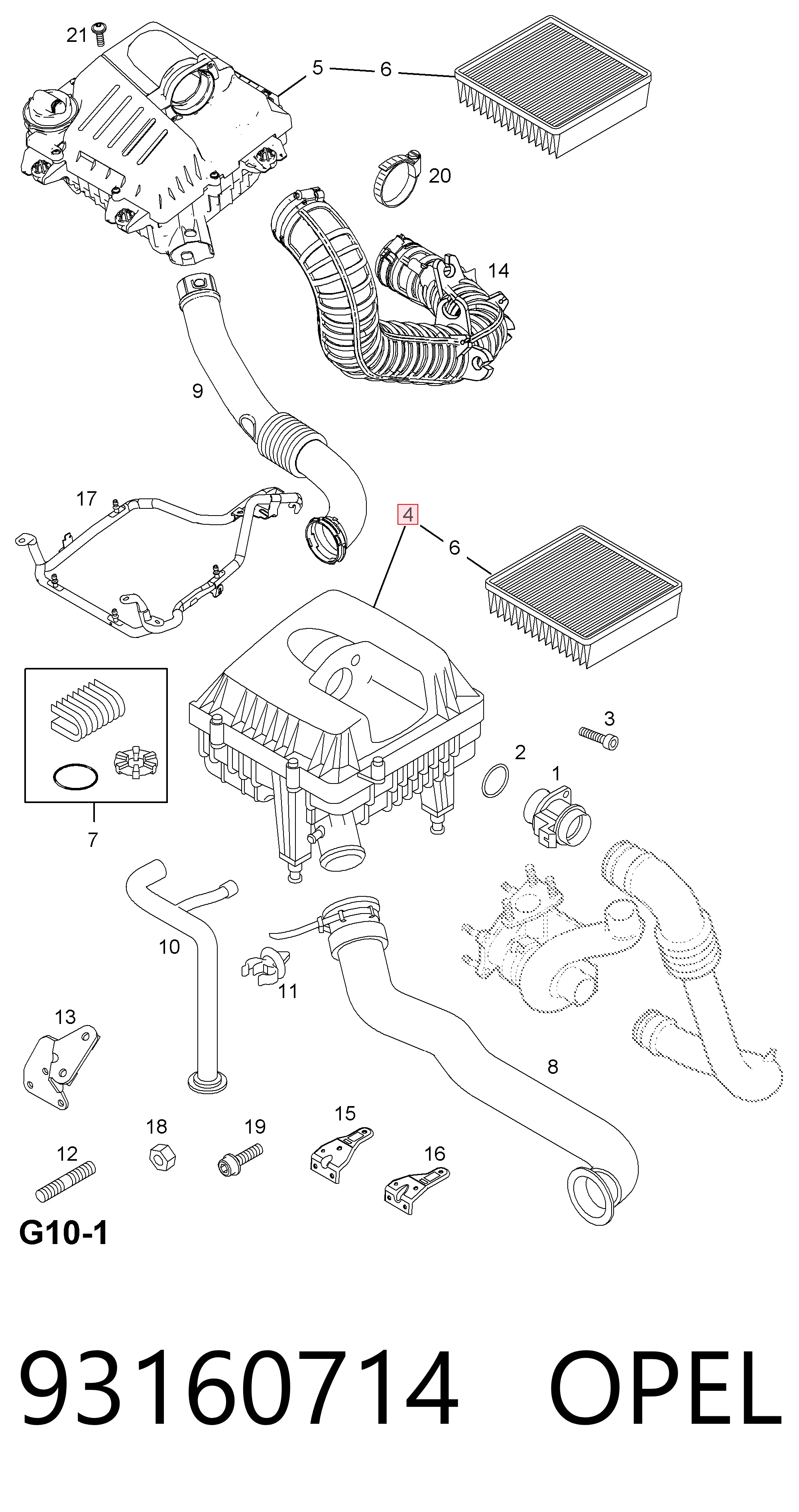 21
5
6
20
14
9
17
4
6
3
2
1
7
10
11
13
8
18
19
15
12
16
G10-1

93160714 OPEL