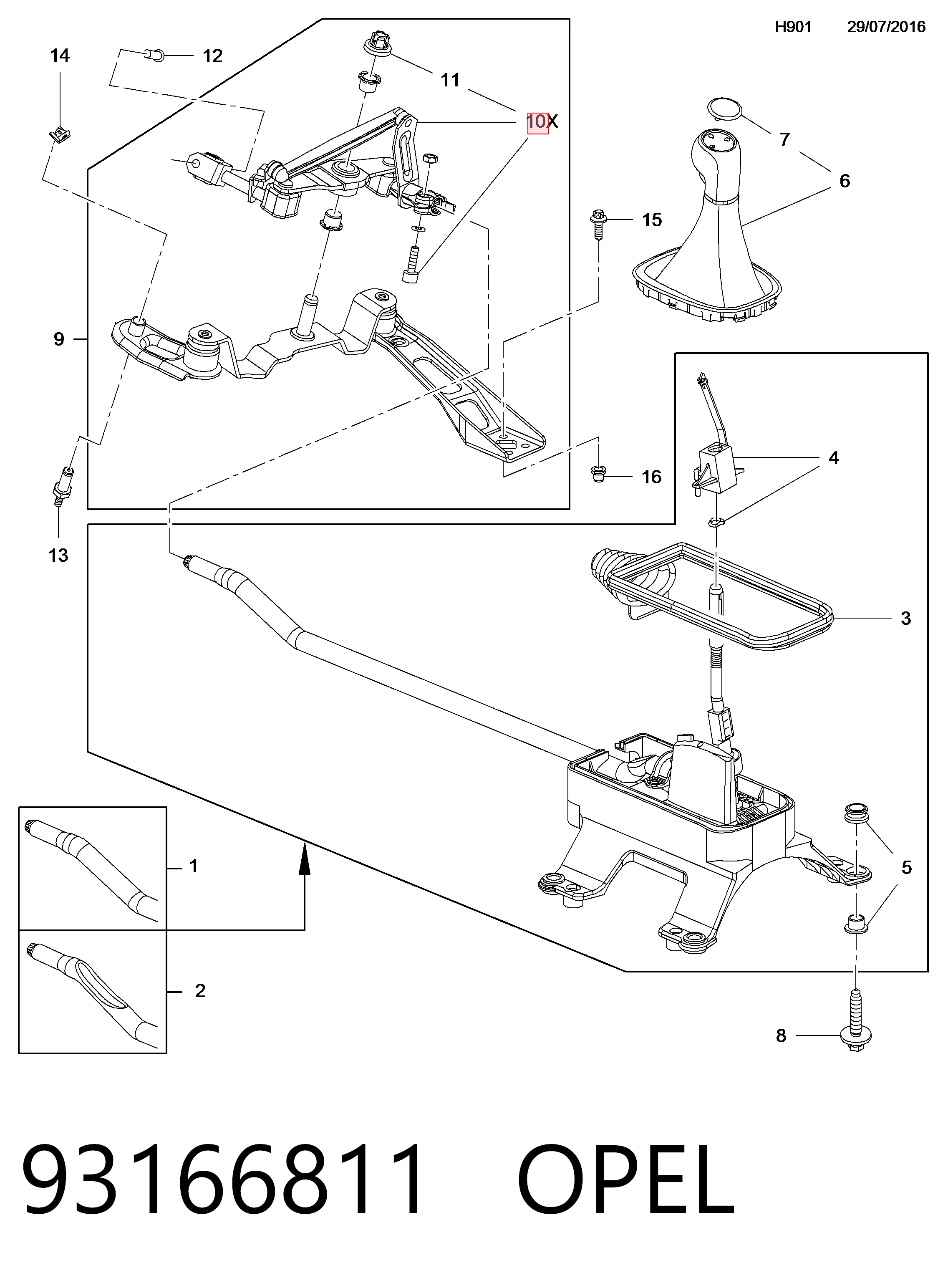 H901 29/07/2016

14
12
11
10X
7
6
15
9
4
16
13
3
1
5
2
8

93166811 OPEL