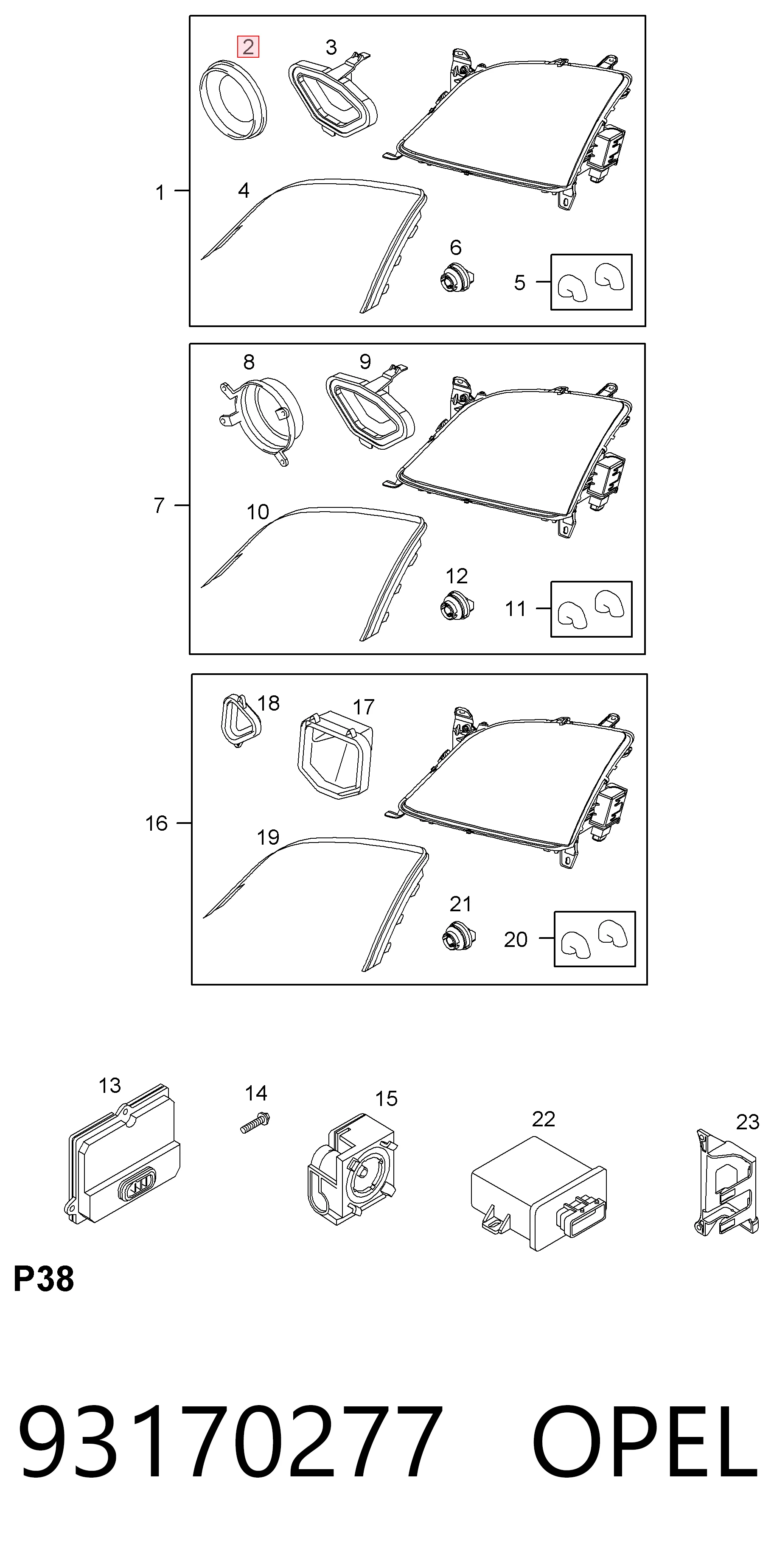 2
3
1
4
6
5
8
9
7
10
12
11
18
17
16
19
21
20
13
14
15
22
23
P38
93170277 OPEL