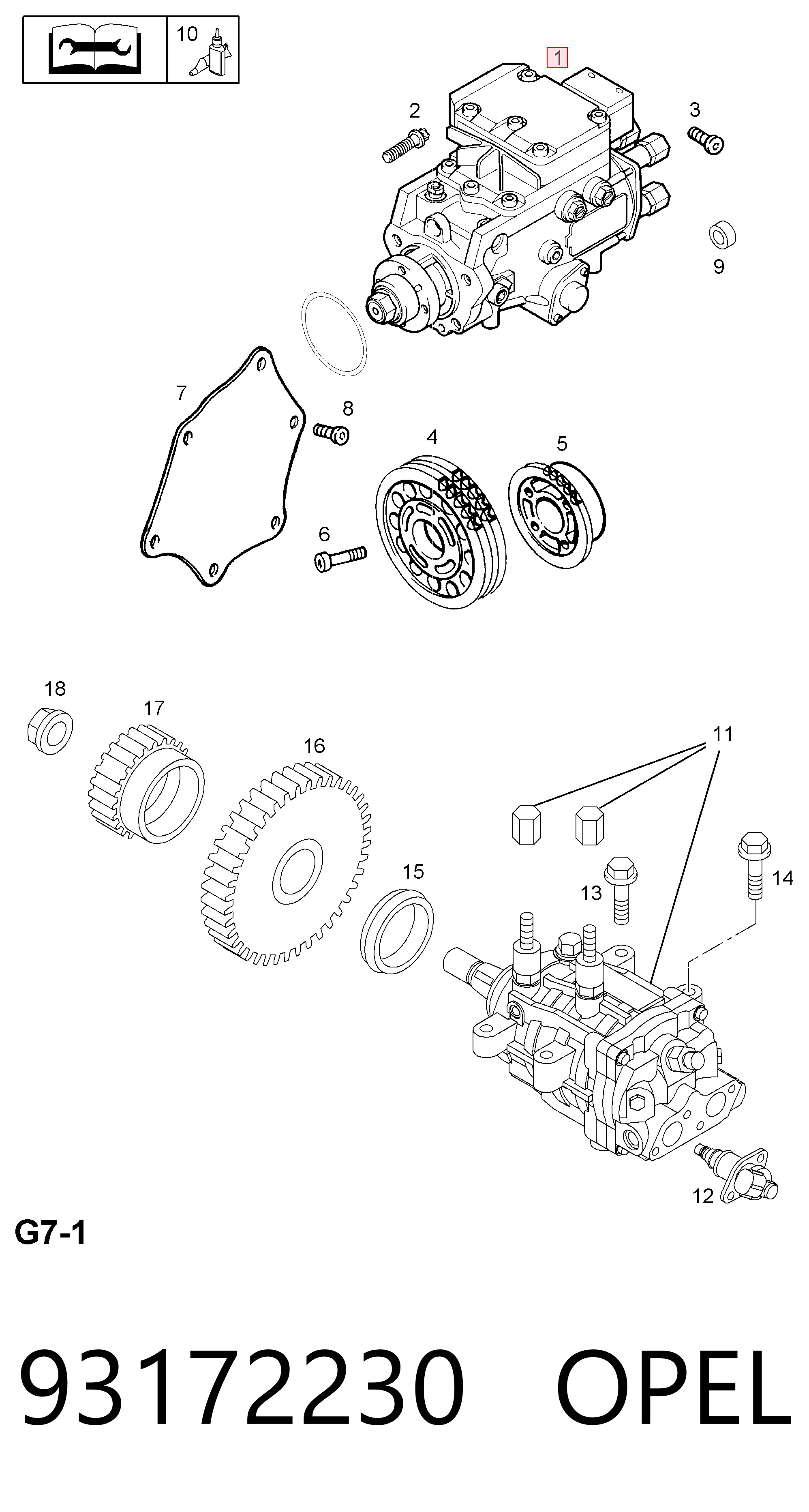 10

1

2

3

9

7

8

4

5

6

18

17

16

11

15

13

14

12

G7-1

93172230 OPEL