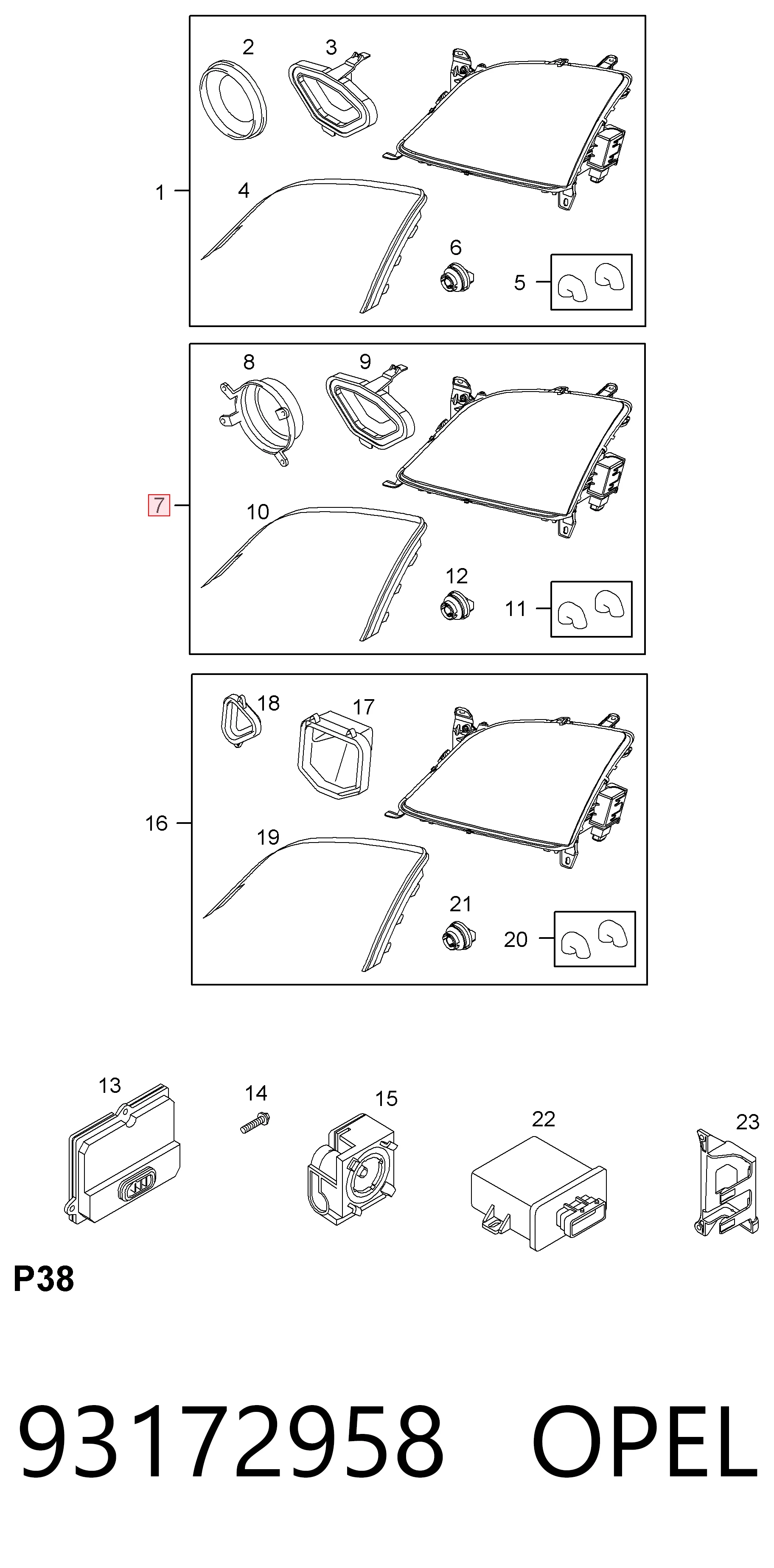 2
3
1
4
6
5
8
9
7
10
12
11
18
17
16
19
21
20
13
14
15
22
23
P38
93172958 OPEL