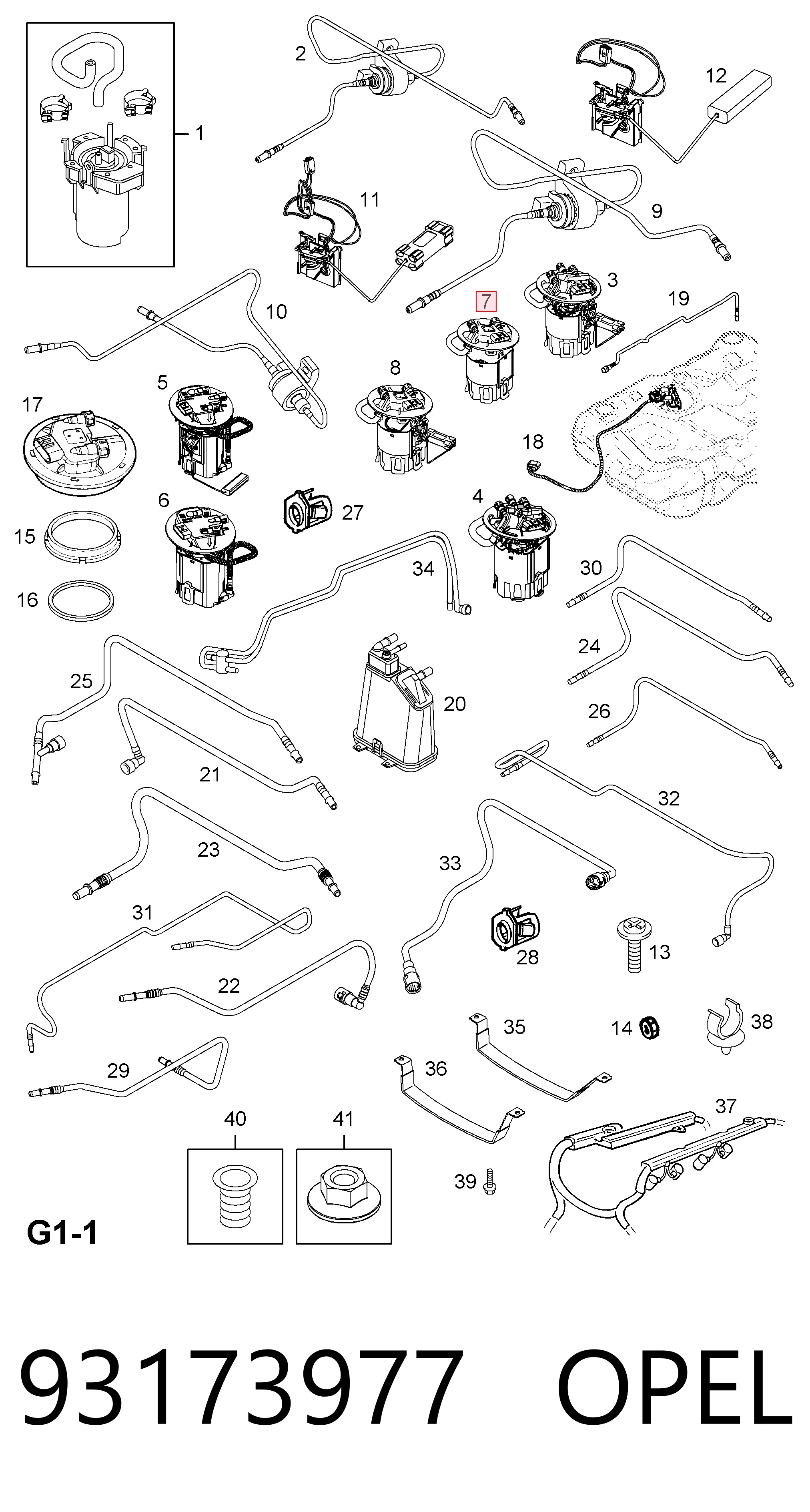 2
12
1
11
9
10
7
3
19
5
8
17
18
6
27
4
15
34
30
16
24
25
20
26
21
32
23
33
31
28
13
22
35
14
38
29
36
37
40
41
39
G1-1

93173977 OPEL