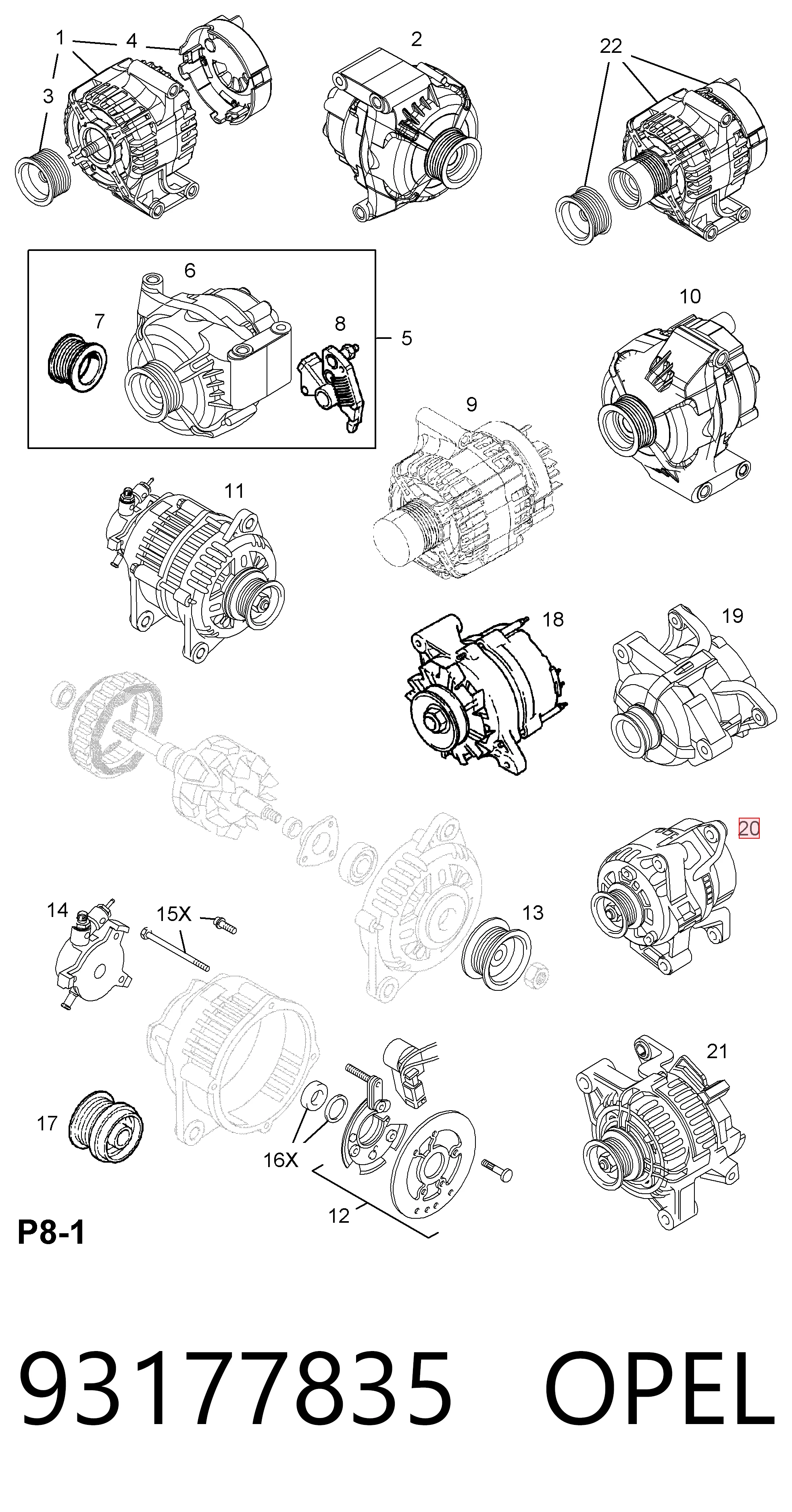 1
4
2
22
3
6
7
8
5
10
9
11
18
19
20
14
15X
13
21
17
16X
12
P8-1

93177835 OPEL