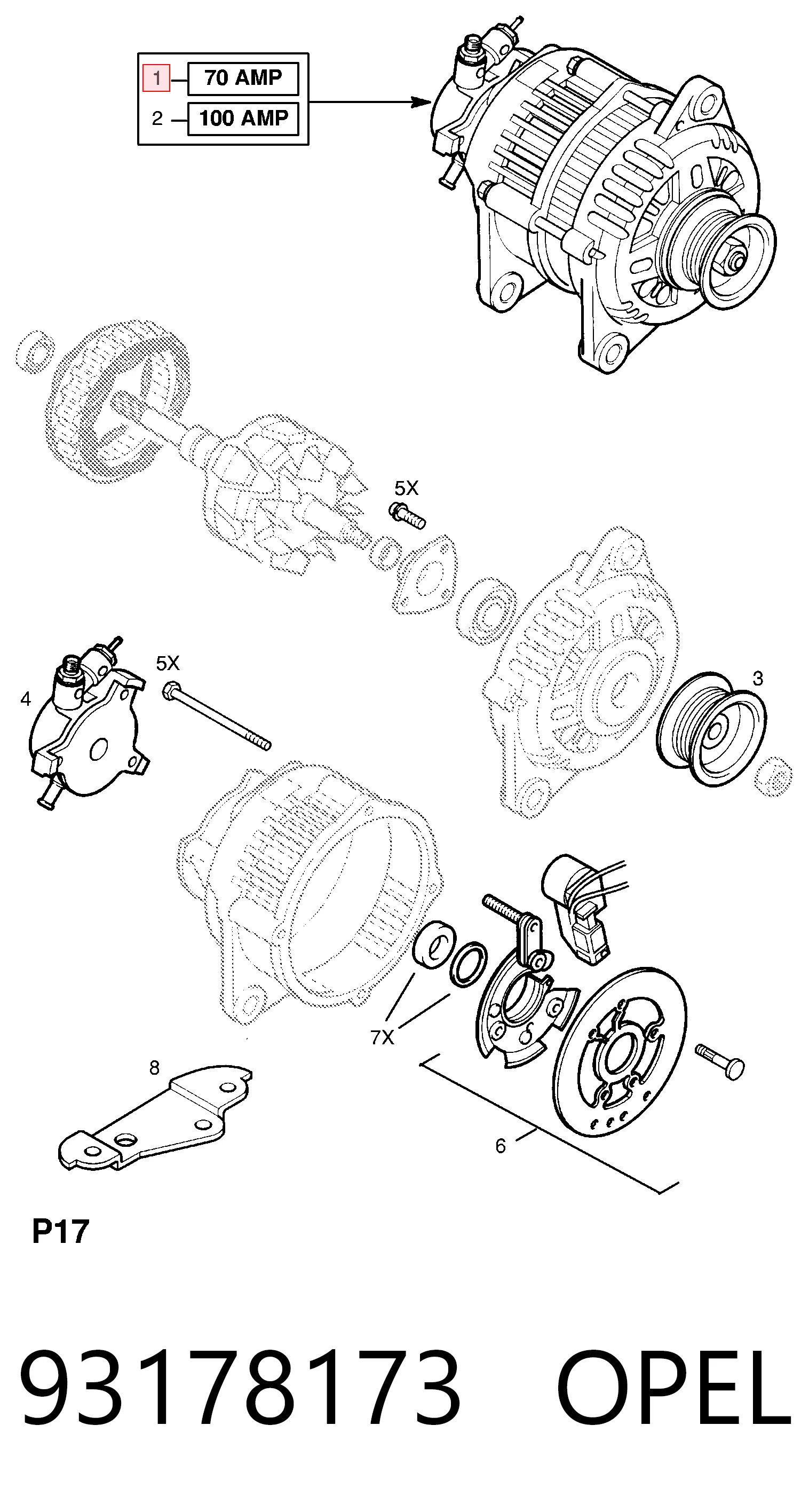 1 70 AMP
2 100 AMP

5X

5X

4

3

7X

8

6

P17

93178173 OPEL