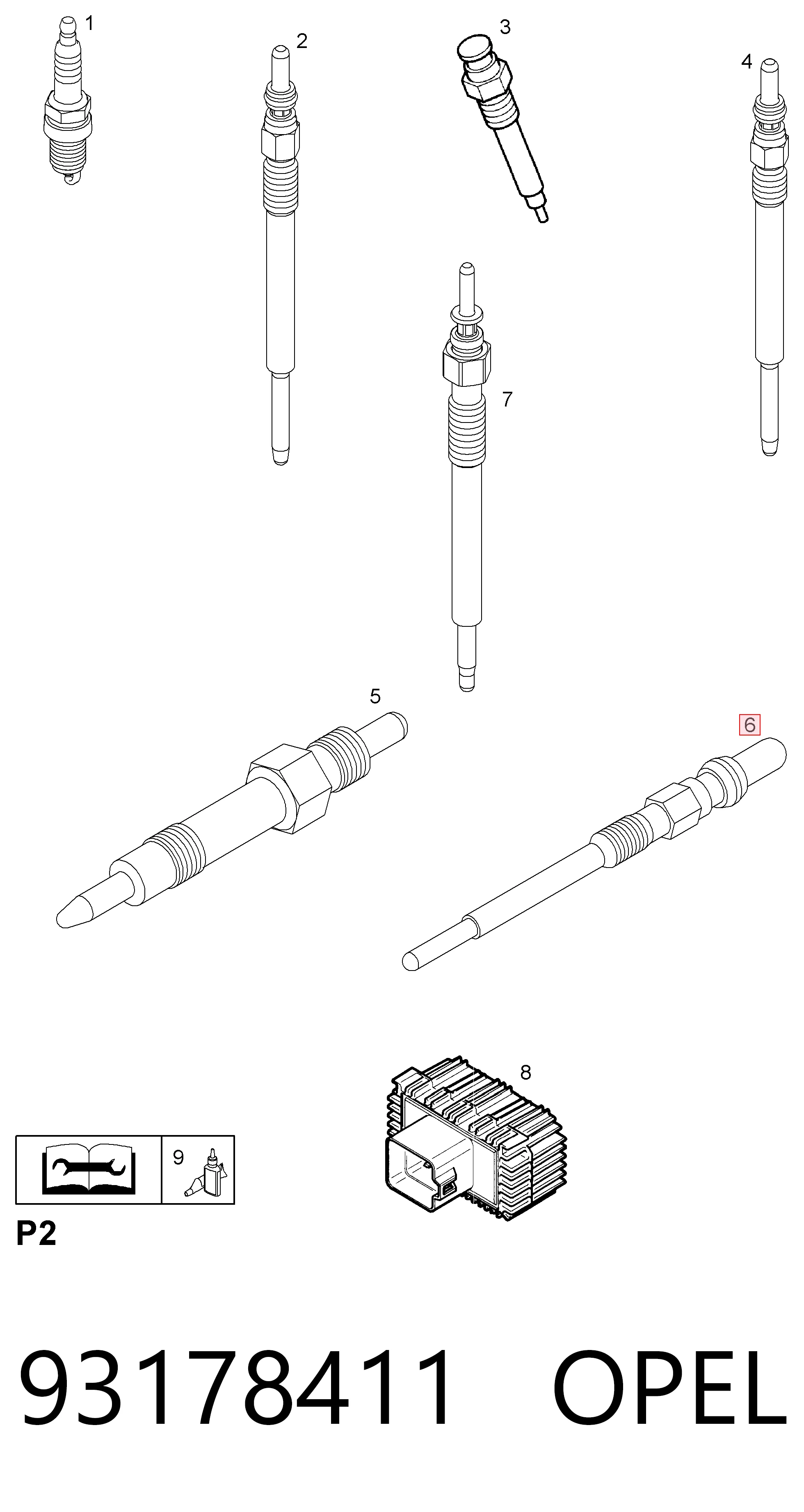 1
2
3
4
7
5
6
8
9
P2
93178411 OPEL