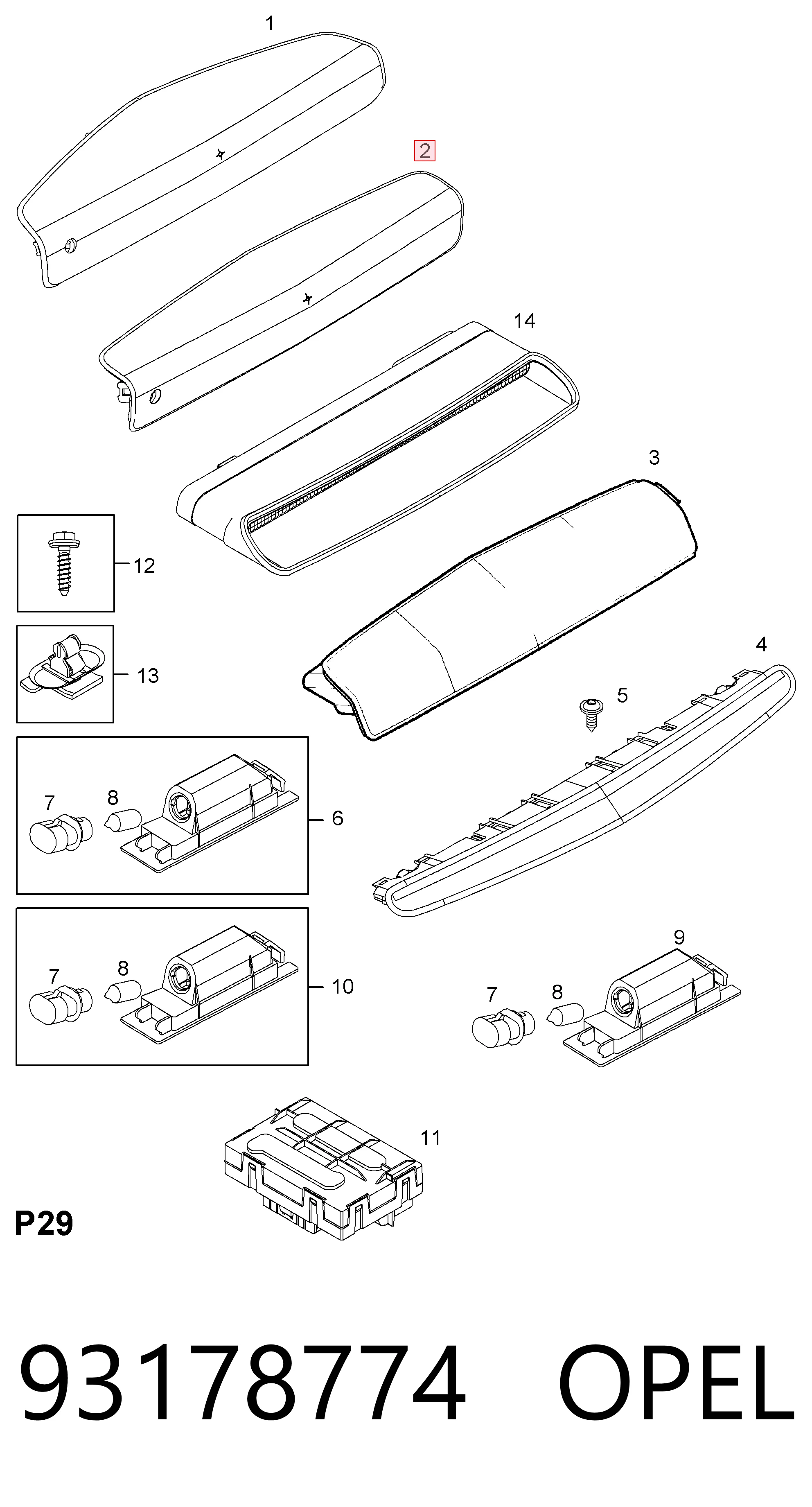 1

2

14

3

12

13

4

5

7

8

6

7

8

10

9

7

8

11

P29

93178774 OPEL