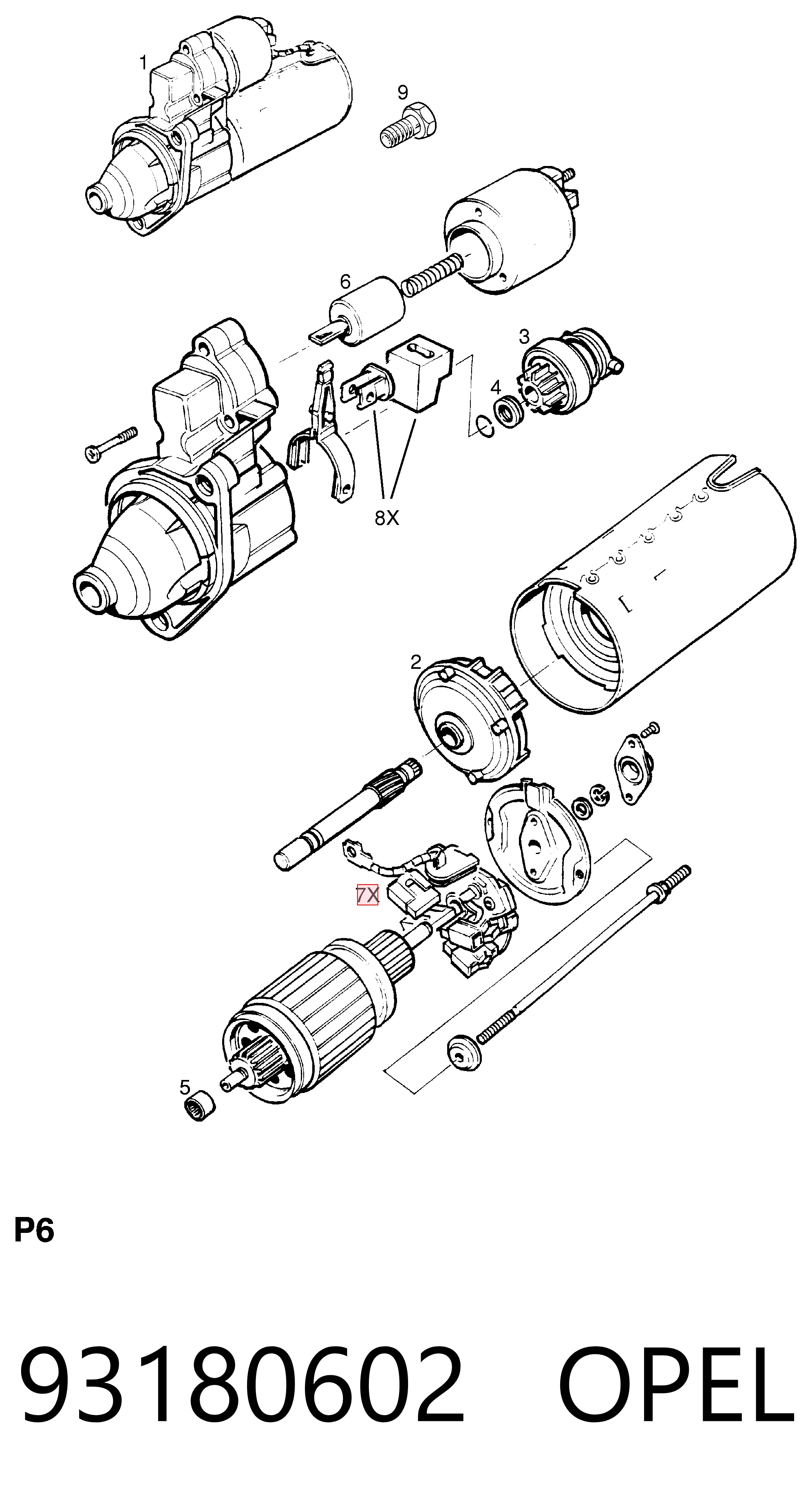 1
9
6
3
4
8X
2
7X
5
P6
93180602 OPEL