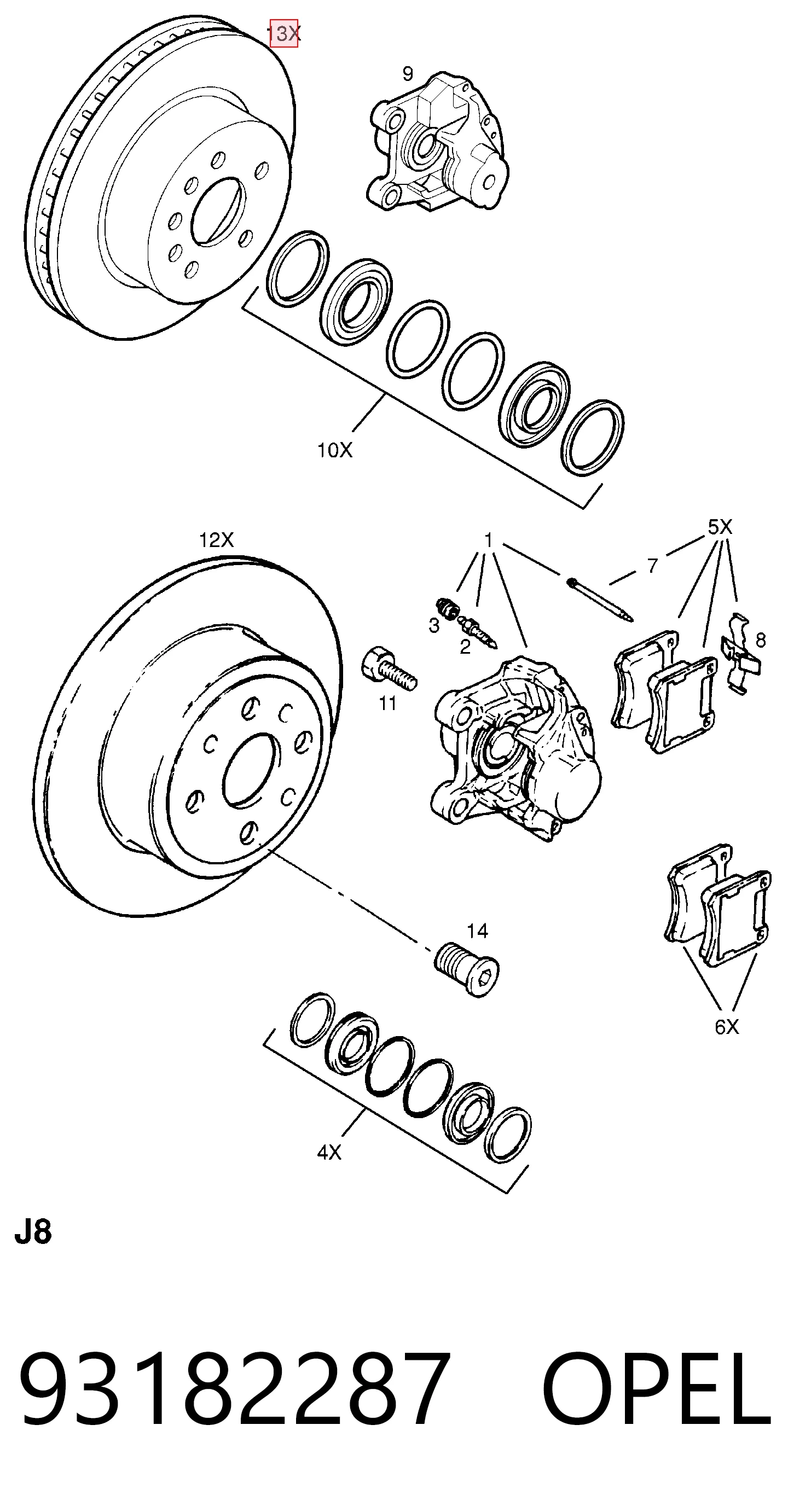 13X
9
10X
12X
1
5X
7
3
2
8
11
14
6X
4X
J8
93182287 OPEL