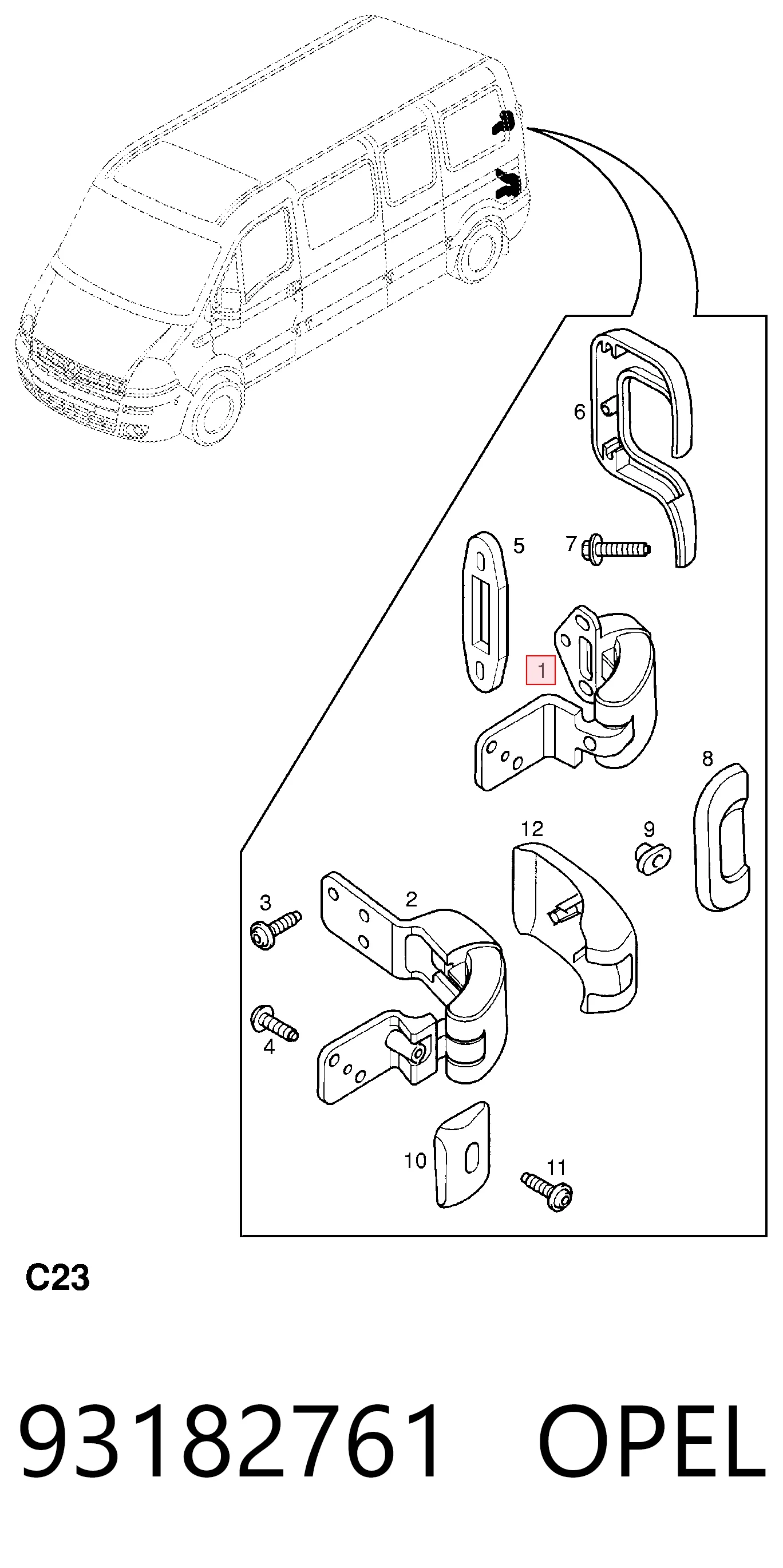 6
5
7
1
8
12
9
3
2
4
10
11
C23
93182761 OPEL