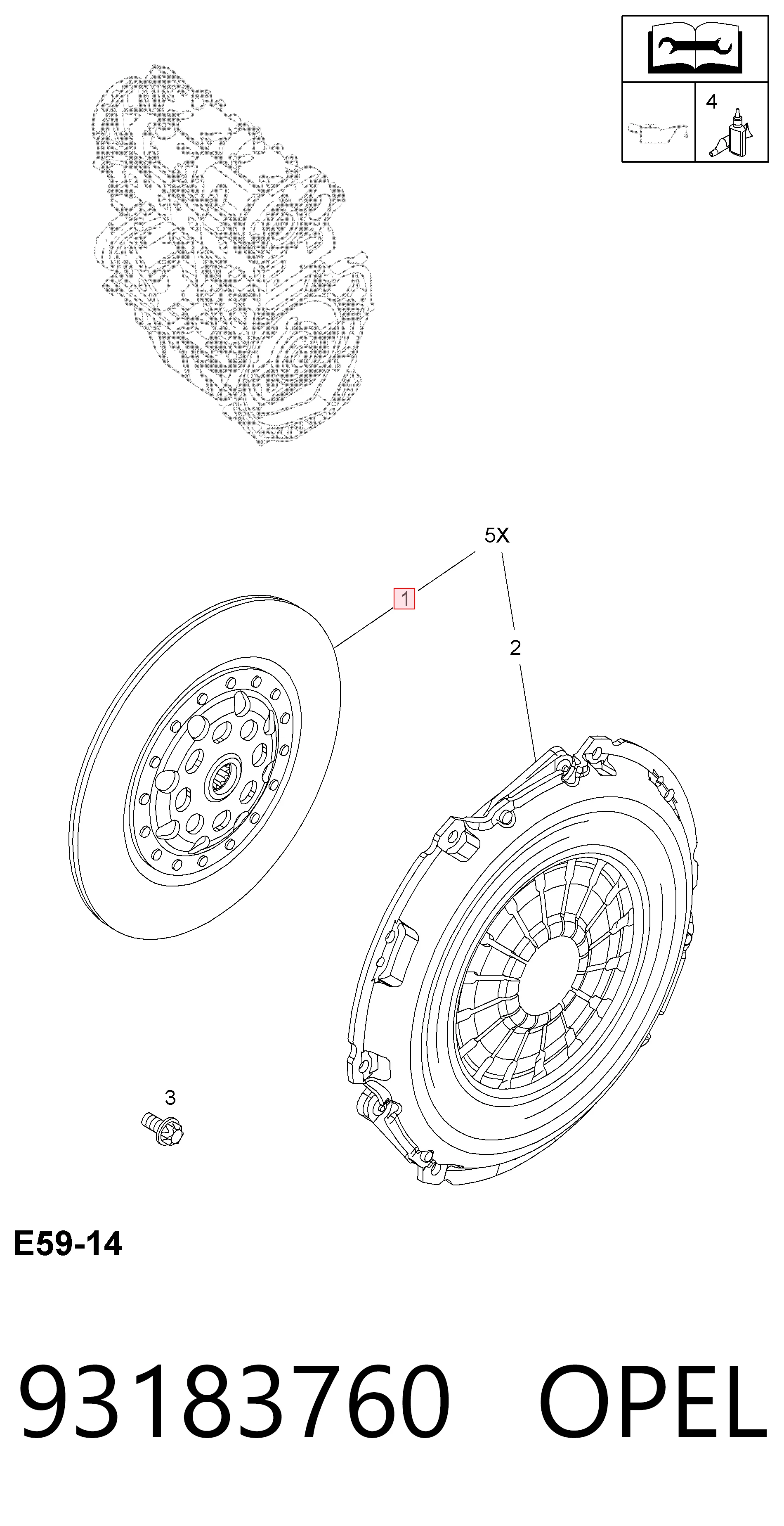 4

5X

1

2

3

E59-14

93183760 OPEL