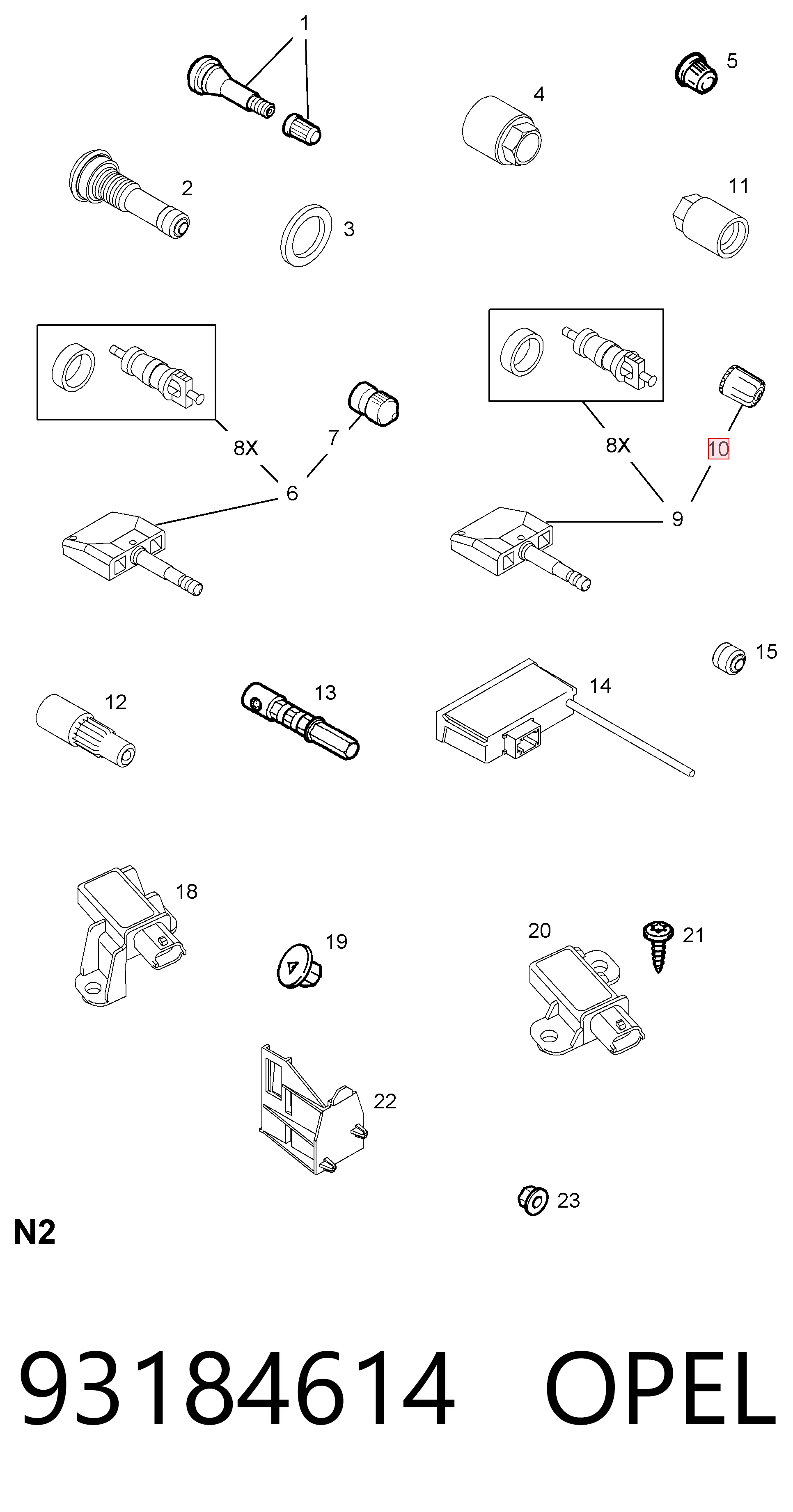 1
5
4
2
11
3
8X
7
6
8X
10
9
15
12
13
14
18
19
20
21
22
23
N2

93184614 OPEL