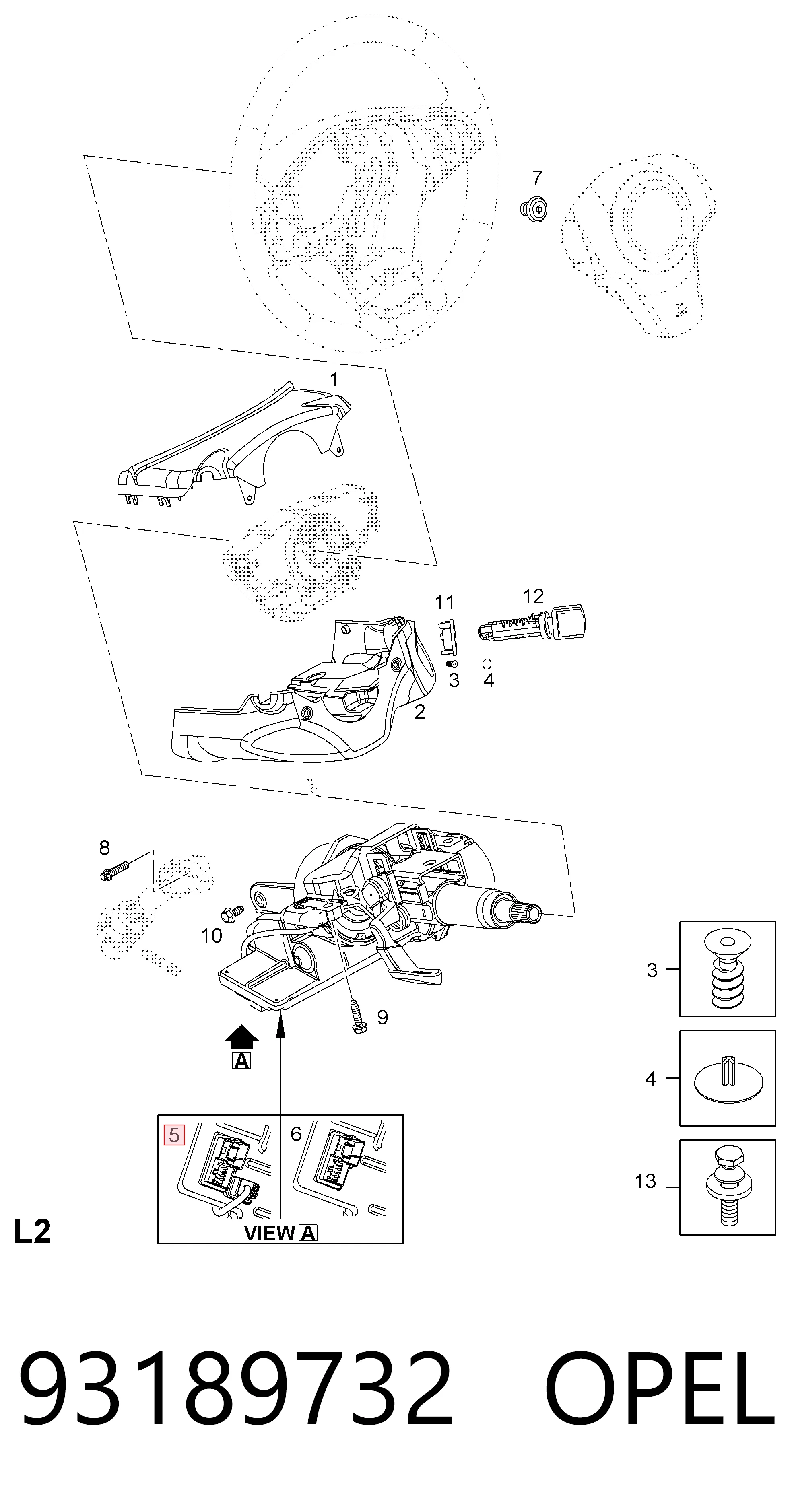 7

1

11
12
3
4
2

8
10
9
A

3
4
13

5
6
VIEW A

L2

93189732 OPEL