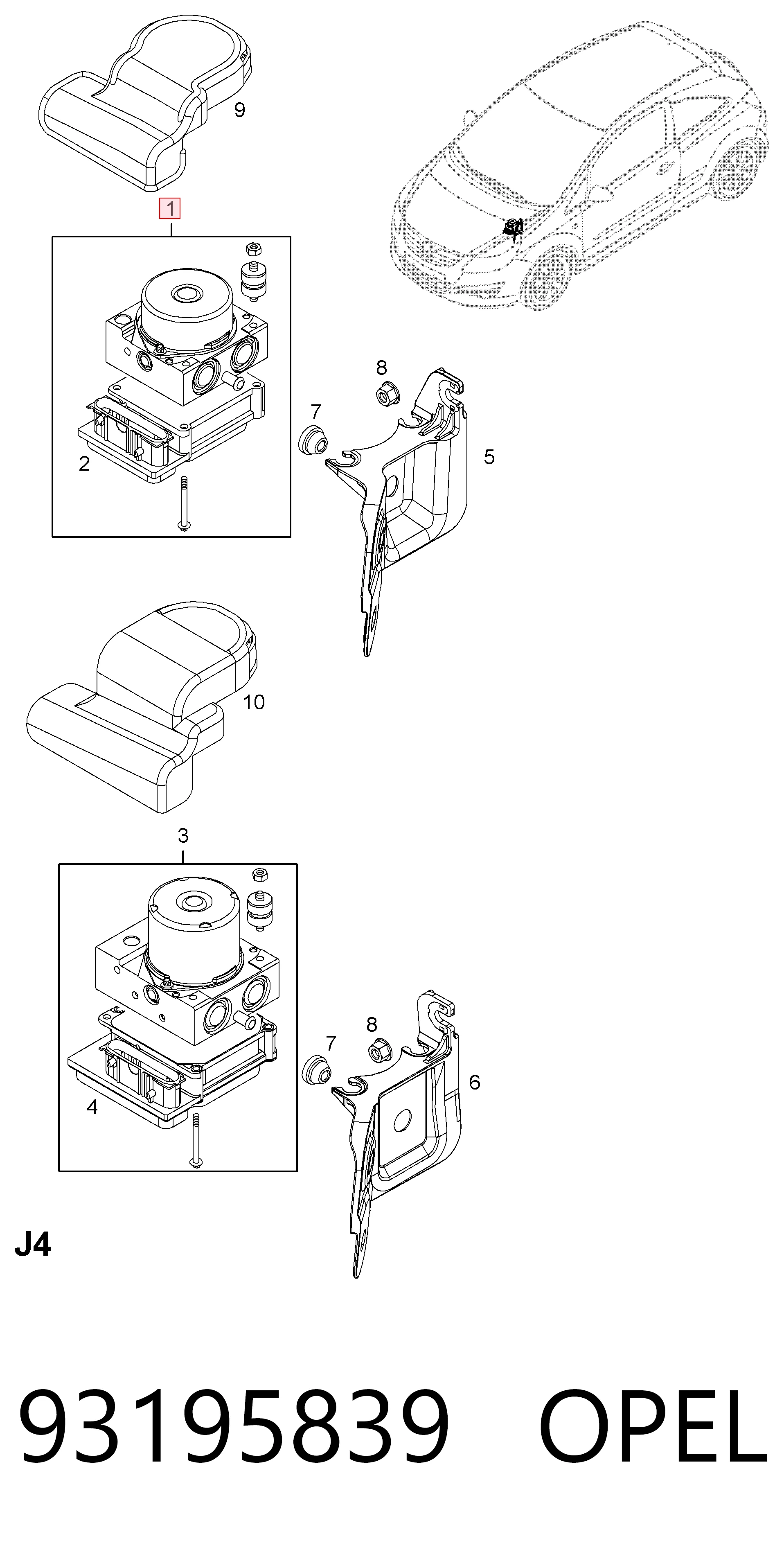 9
1
8
7
5
2
10
3
8
7
6
4
J4
93195839 OPEL