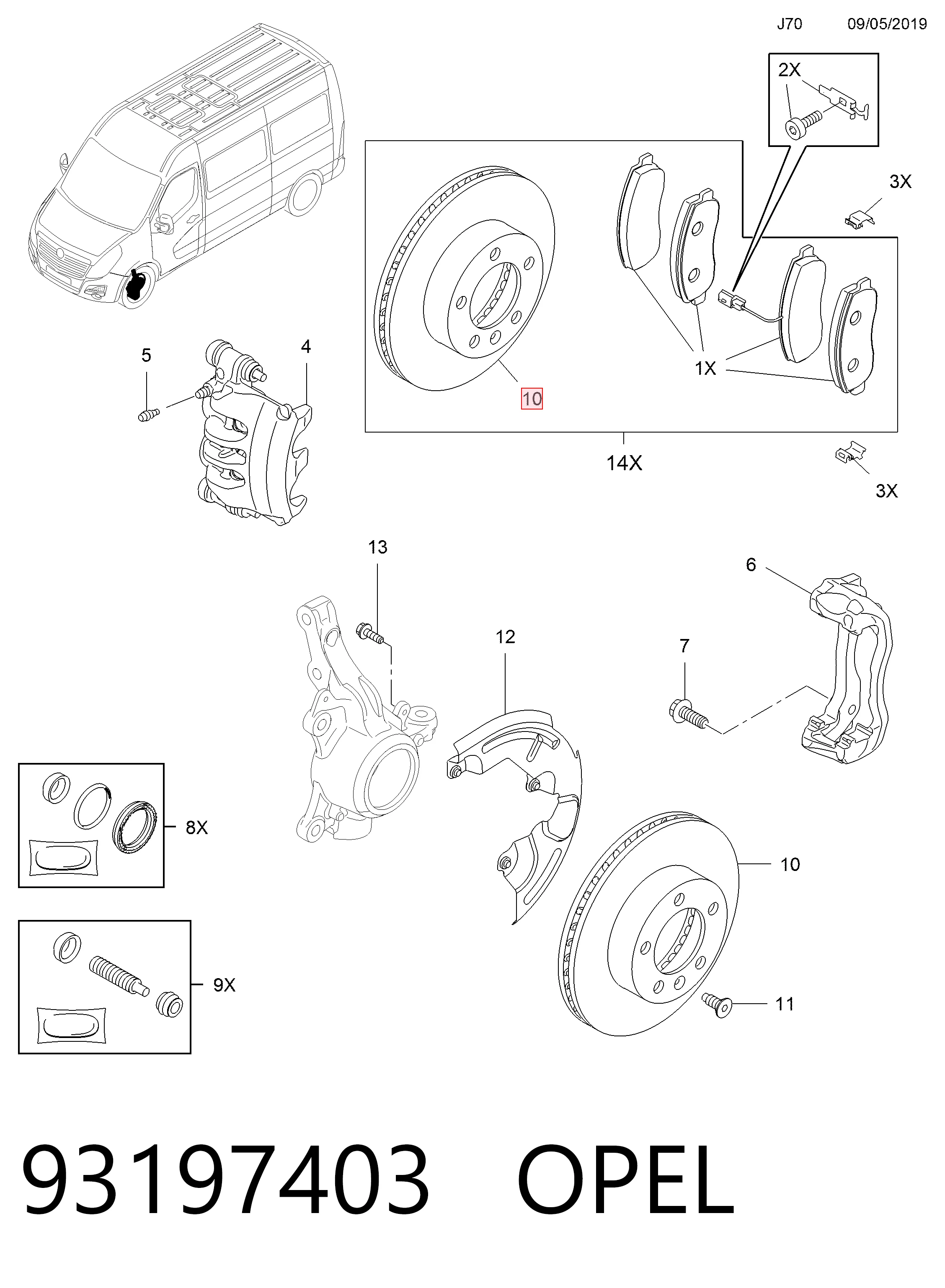 J70 09/05/2019

2X

3X

5

4

1X

10

14X

3X

13

6

12

7

8X

10

9X

11

93197403 OPEL