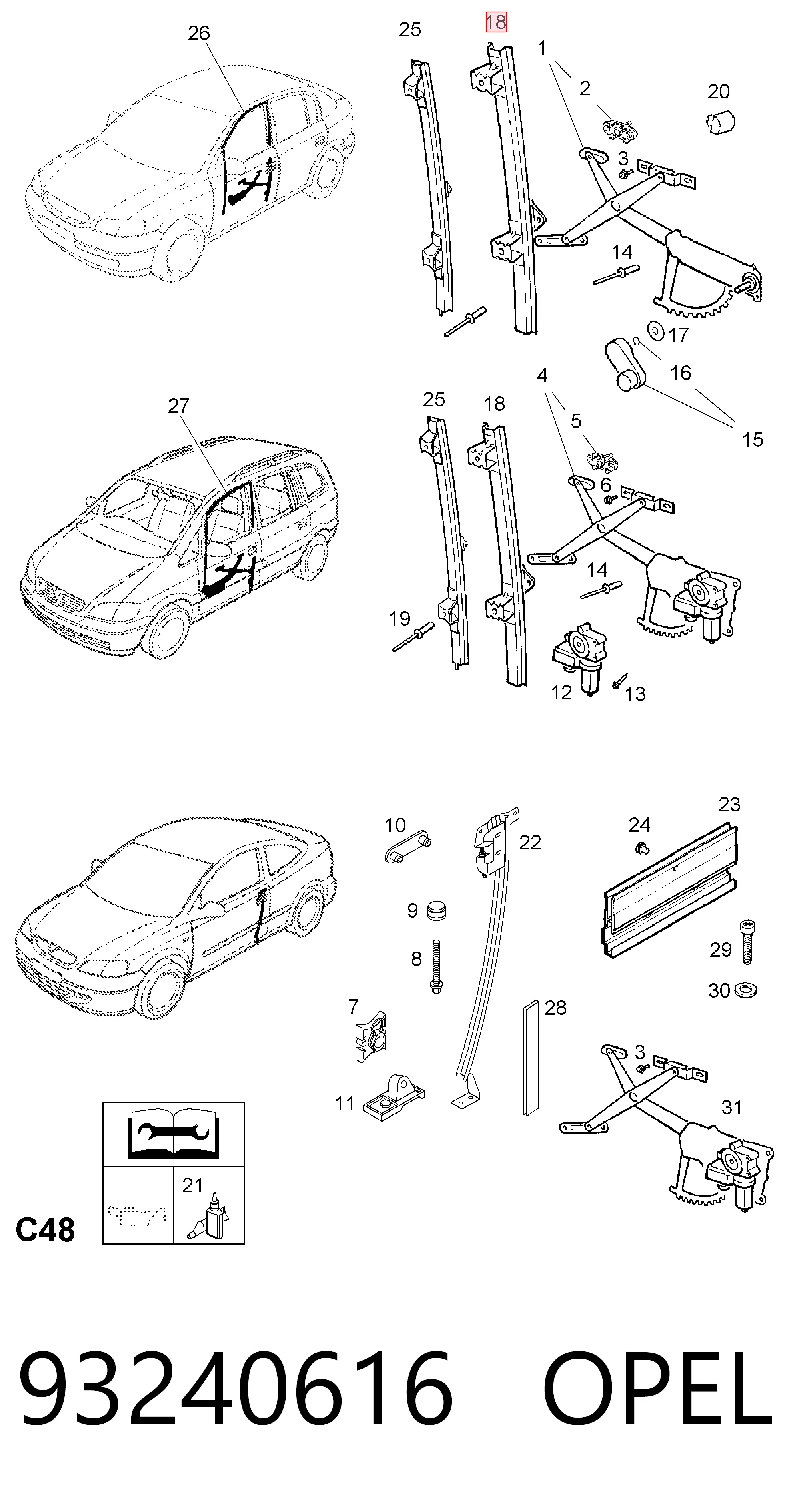 26
25
18
1
2
20
3
14
17
16
15
27
25
18
4
5
6
14
19
12
13
10
22
24
23
9
8
29
30
7
28
3
11
31
21
C48

93240616 OPEL