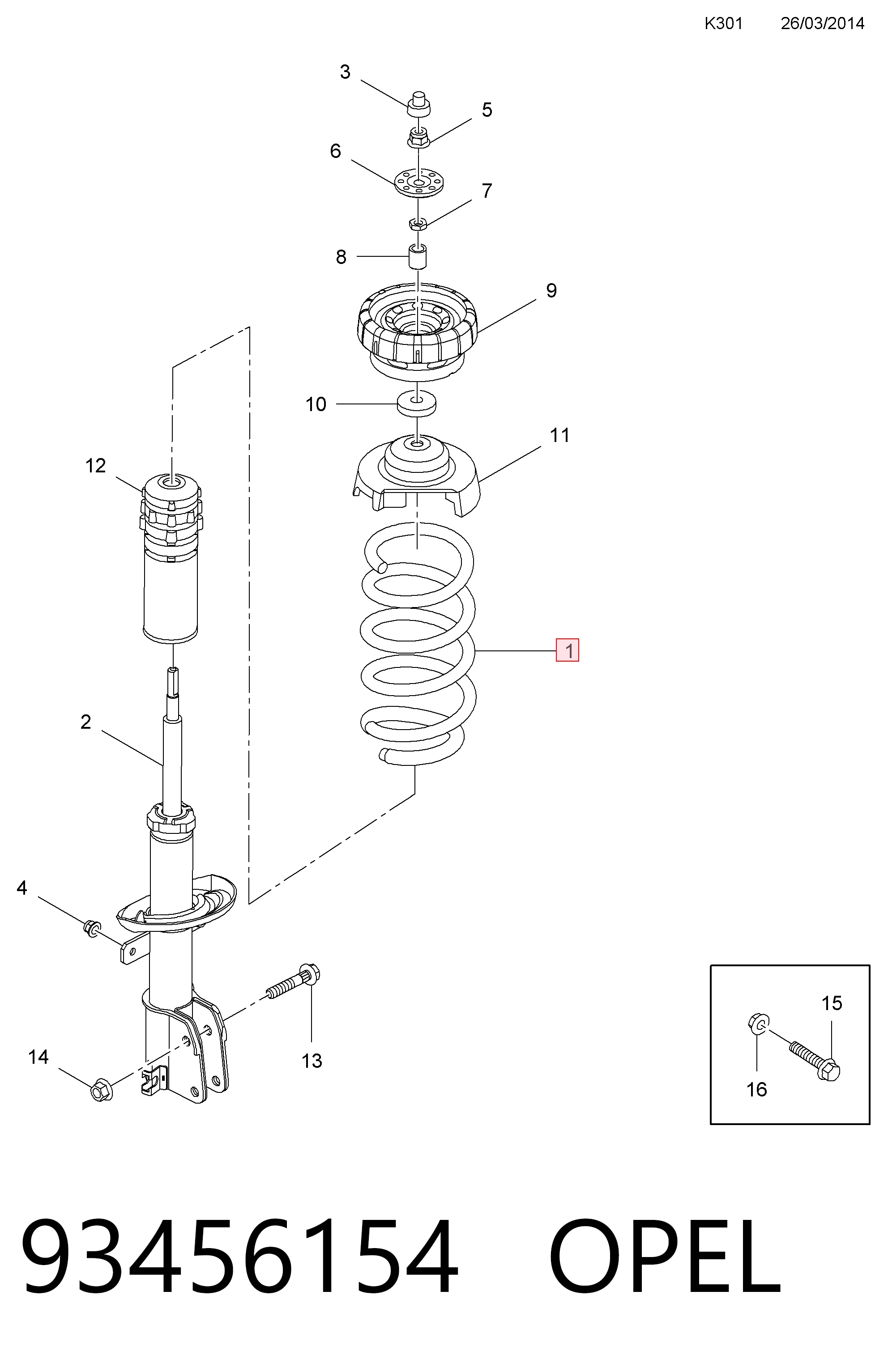 K301 26/03/2014

3
5
6
7
8
9
10
11
12
1
2
4
13
14
15
16

93456154 OPEL