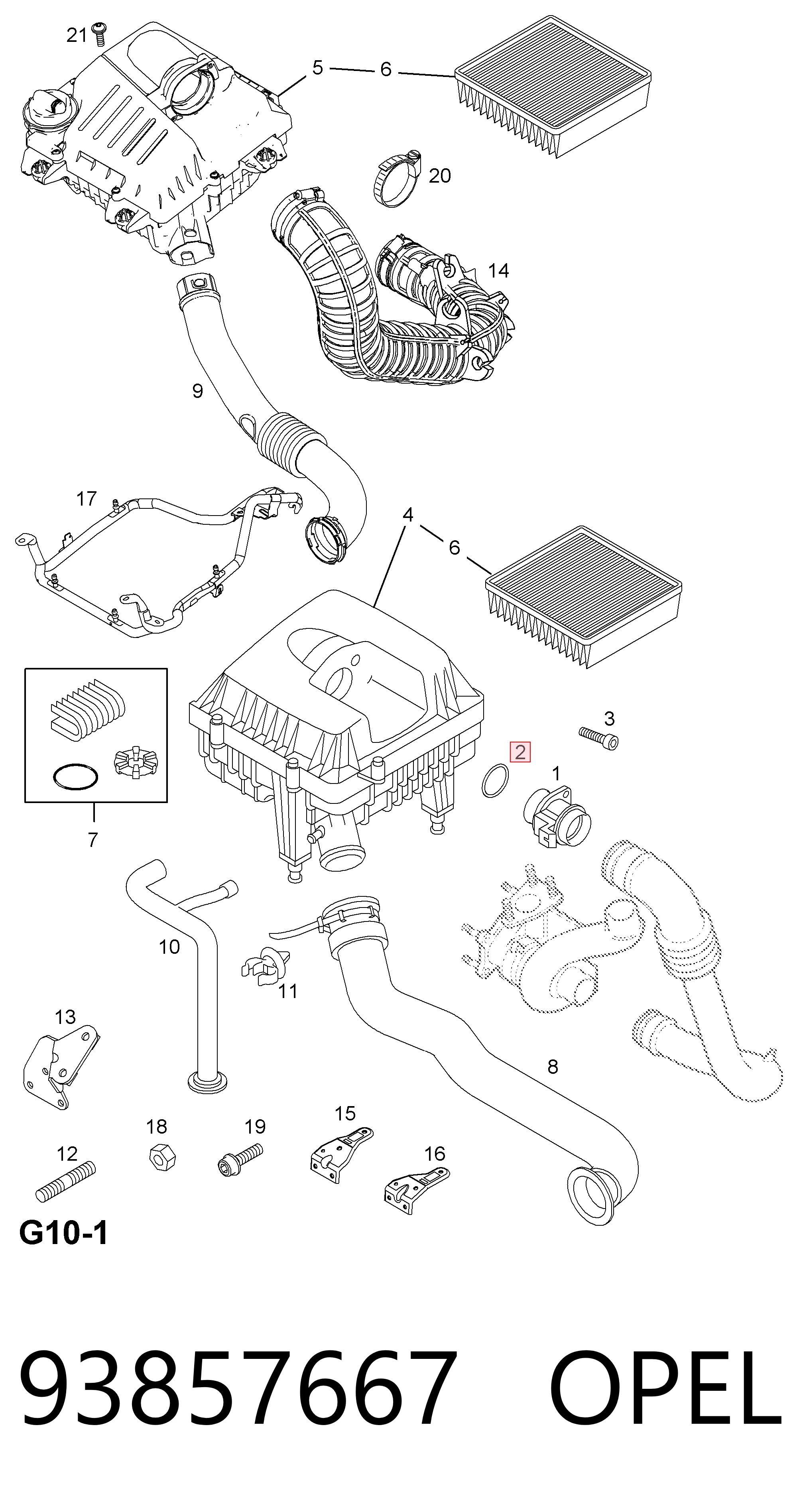 21
5
6
20
14
9
17
4
6
3
2
1
7
10
11
13
8
18
19
15
12
16
G10-1
93857667 OPEL