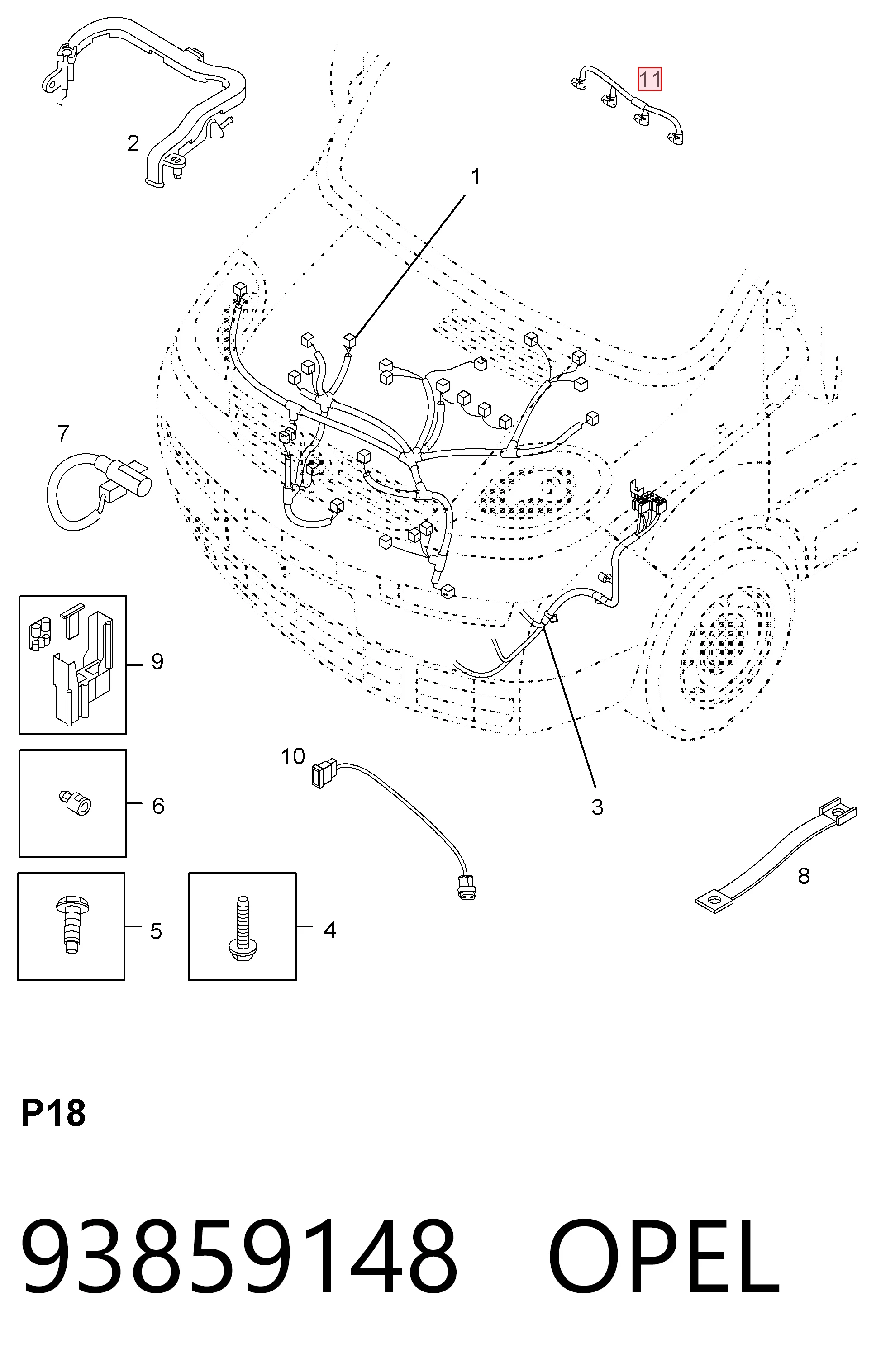 2

11

1

7

9

6

5

4

10

3

8

P18

93859148 OPEL