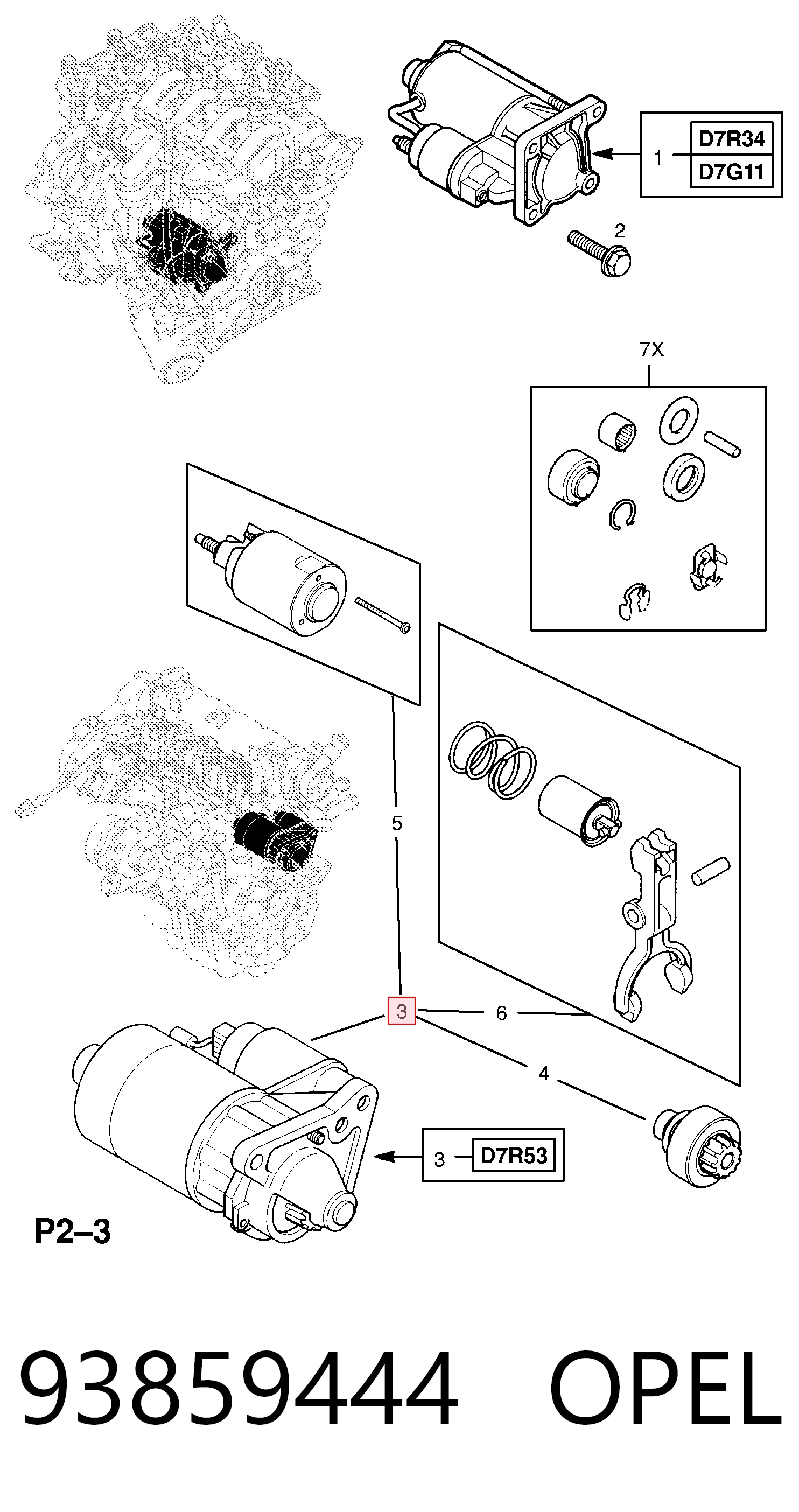 1
D7R34
D7G11

2

7X

5

3

6

4

3
D7R53

P2–3

93859444 OPEL