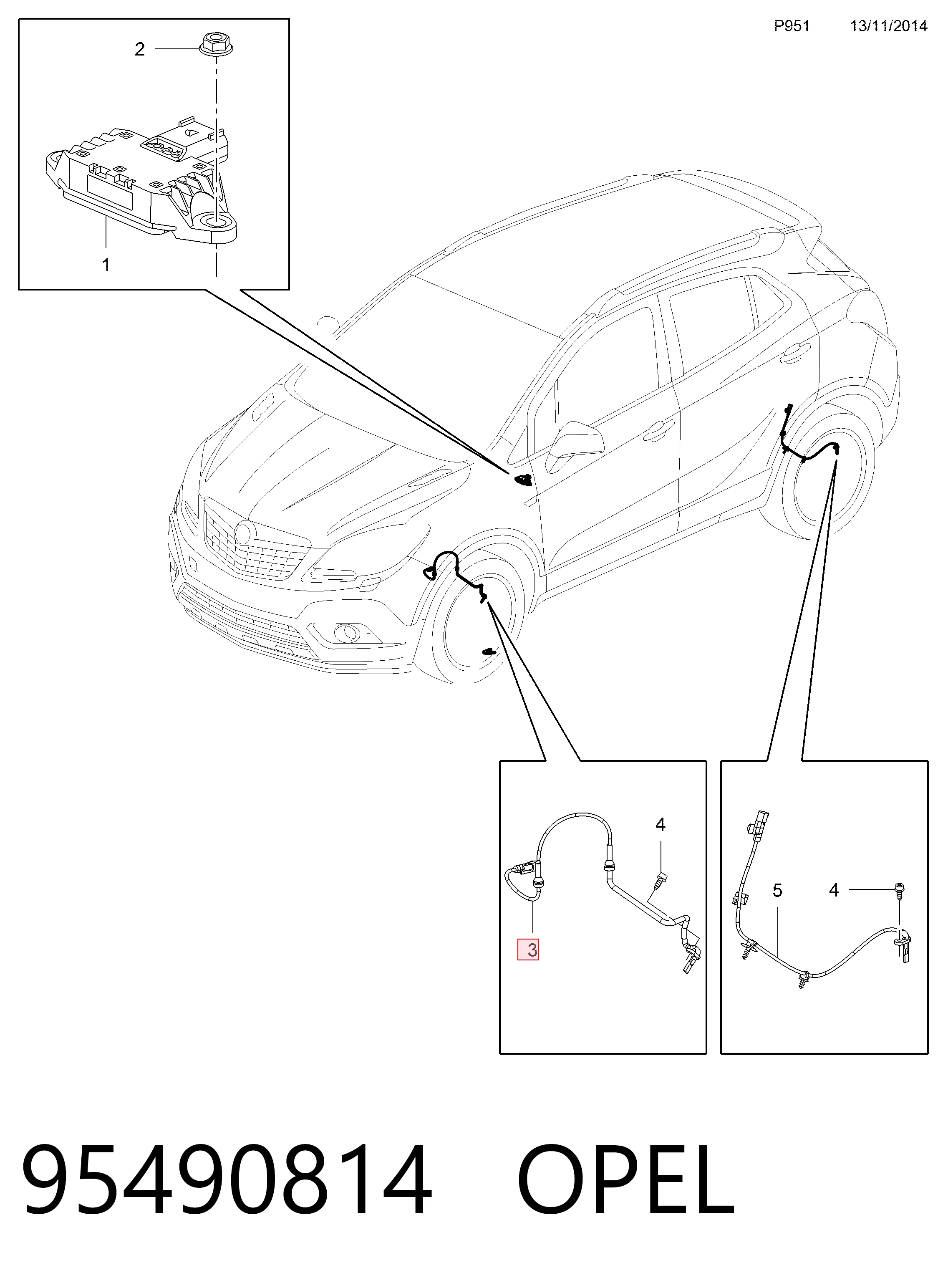 P951 13/11/2014

2

1

4

3

5

4

95490814 OPEL