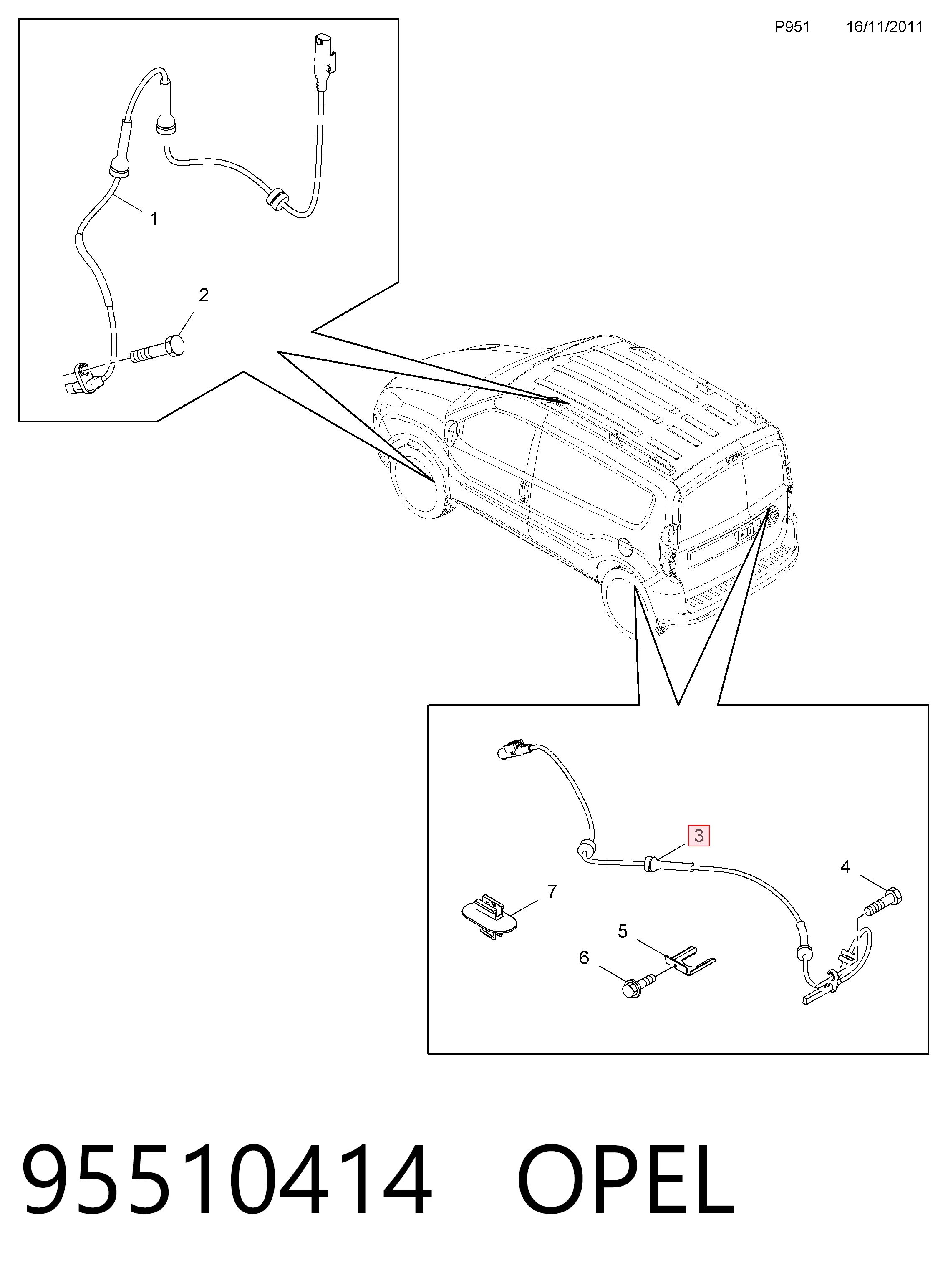 P951 16/11/2011

1

2

3

4

7

5

6

95510414 OPEL