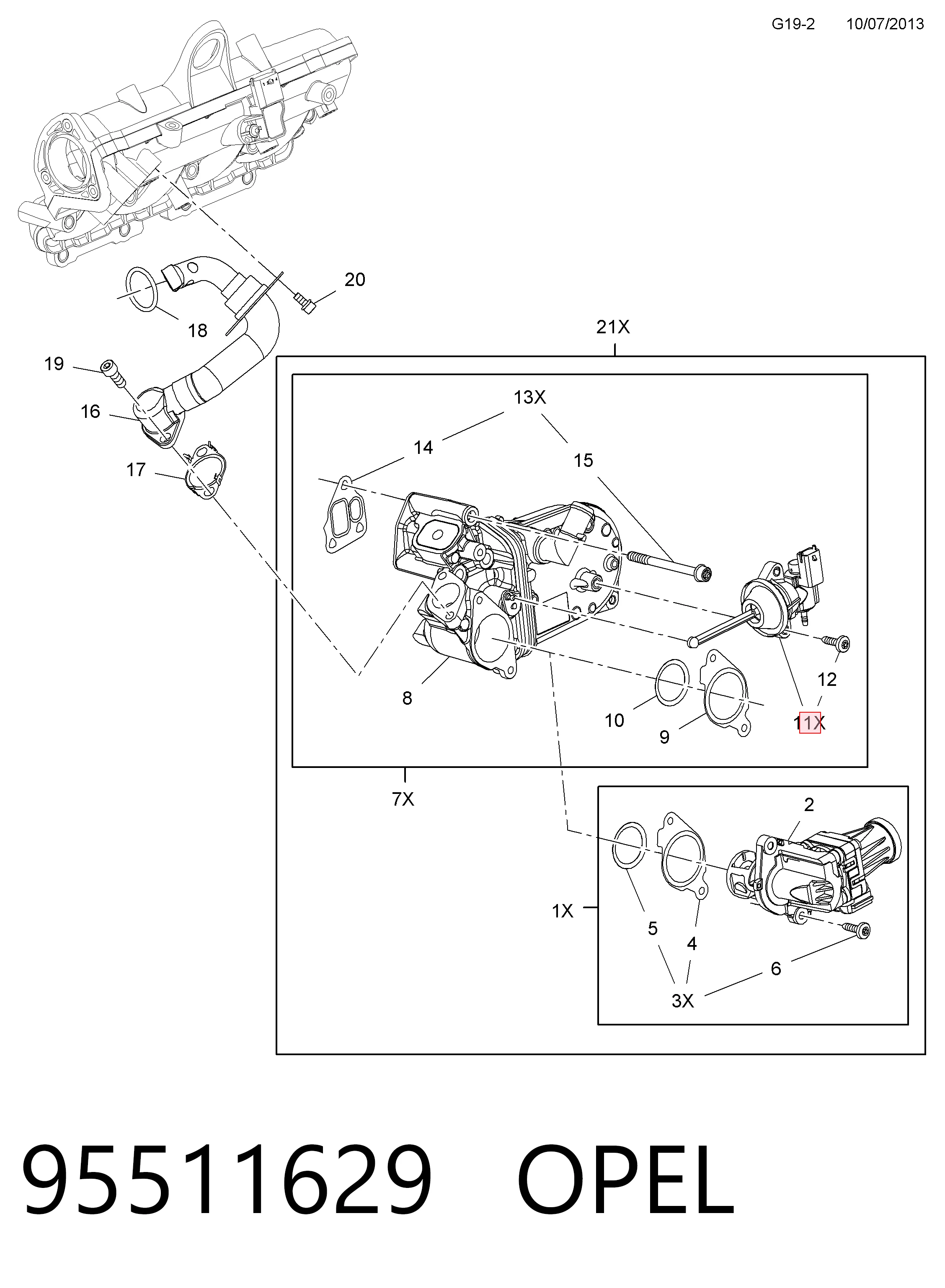 G19-2 10/07/2013

20
18
19
16
17
21X
13X
14
15
8
10
9
12
11X
7X
2
1X
5
4
6
3X

95511629 OPEL