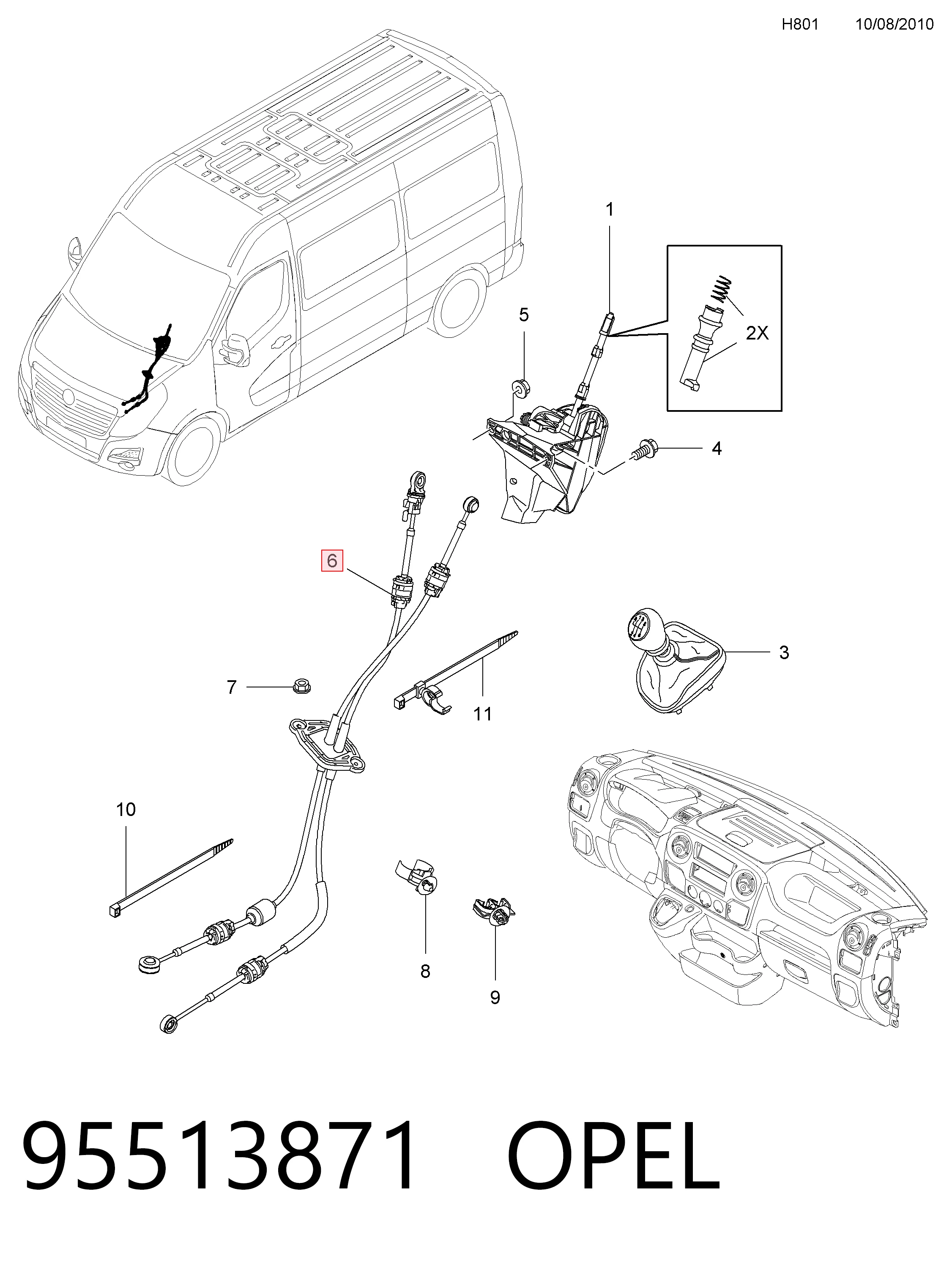 H801 10/08/2010

1

5

2X

4

6

3

7

11

10

8

9

95513871 OPEL