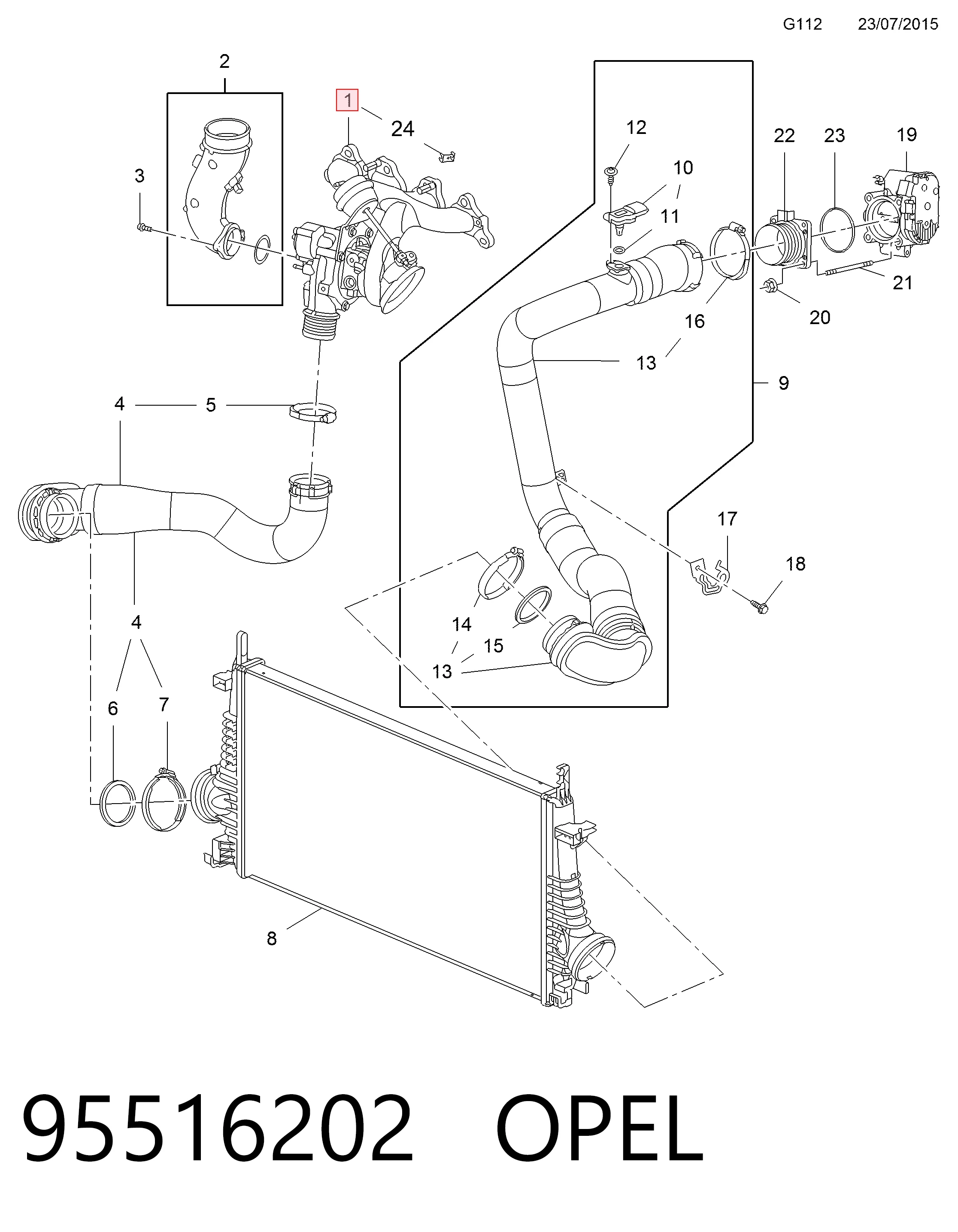 G112 23/07/2015

2
1
24
3
12
10
11
22
23
19
21
20
16
13
9
4
5
17
18
4
14
15
13
6
7
8

95516202 OPEL