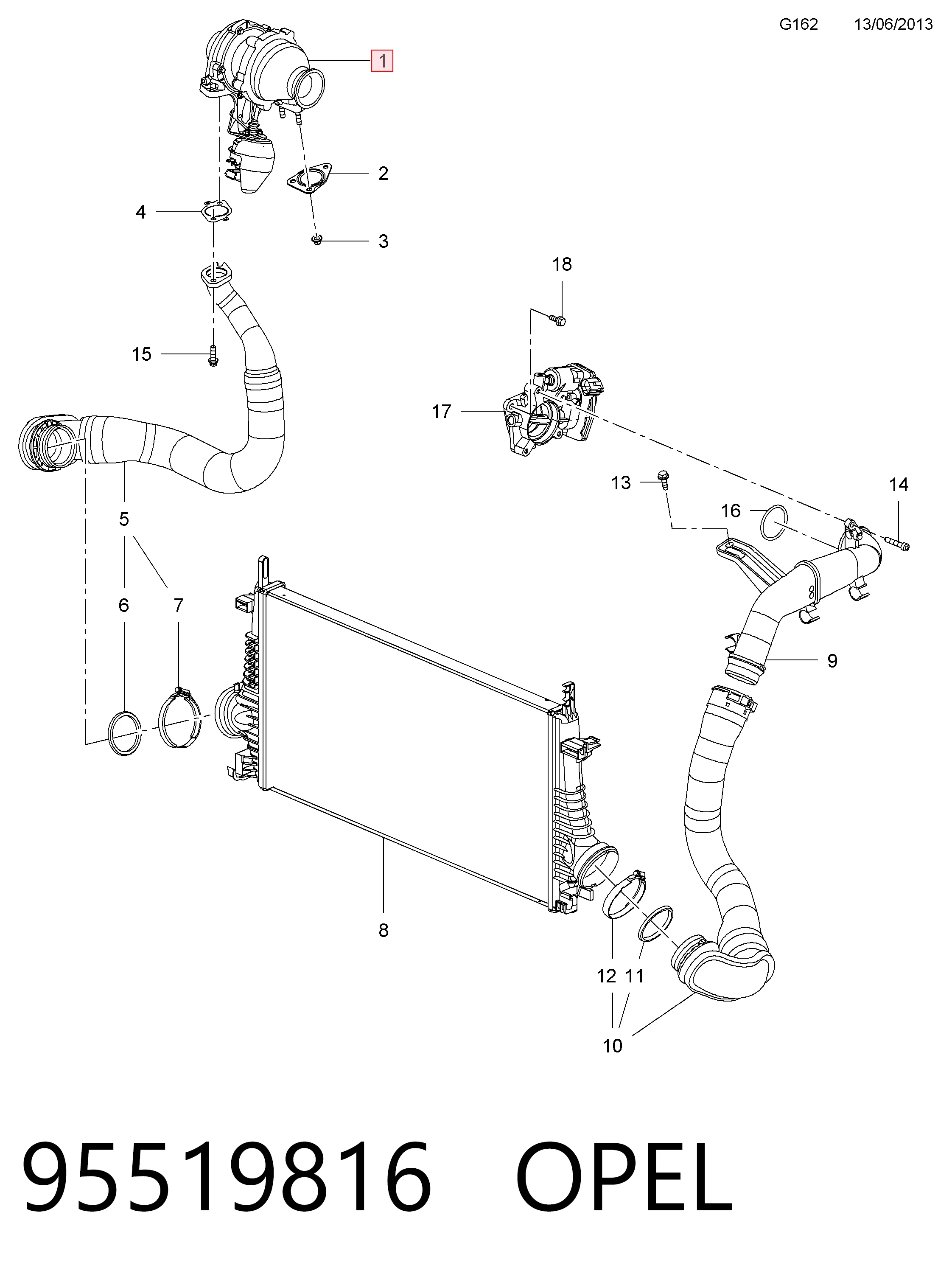 G162 13/06/2013

1
2
4
3
18
15
17
13
14
16
5
6
7
9
8
12 11
10

95519816 OPEL