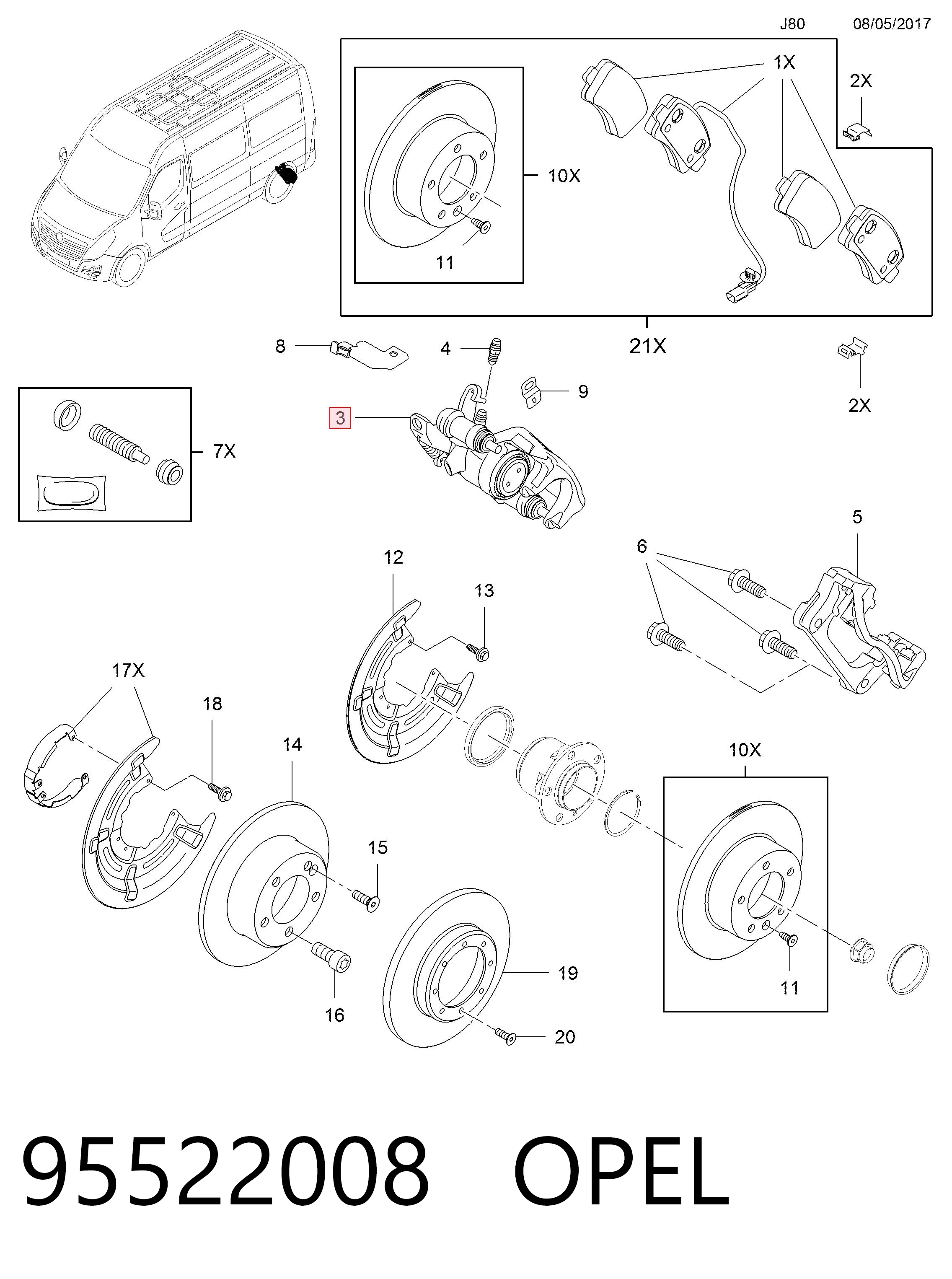 J80 08/05/2017

1X
2X
10X
11
21X
8
4
9
2X
3
7X
5
6
12
13
17X
18
14
10X
15
19
16
20
11

95522008 OPEL