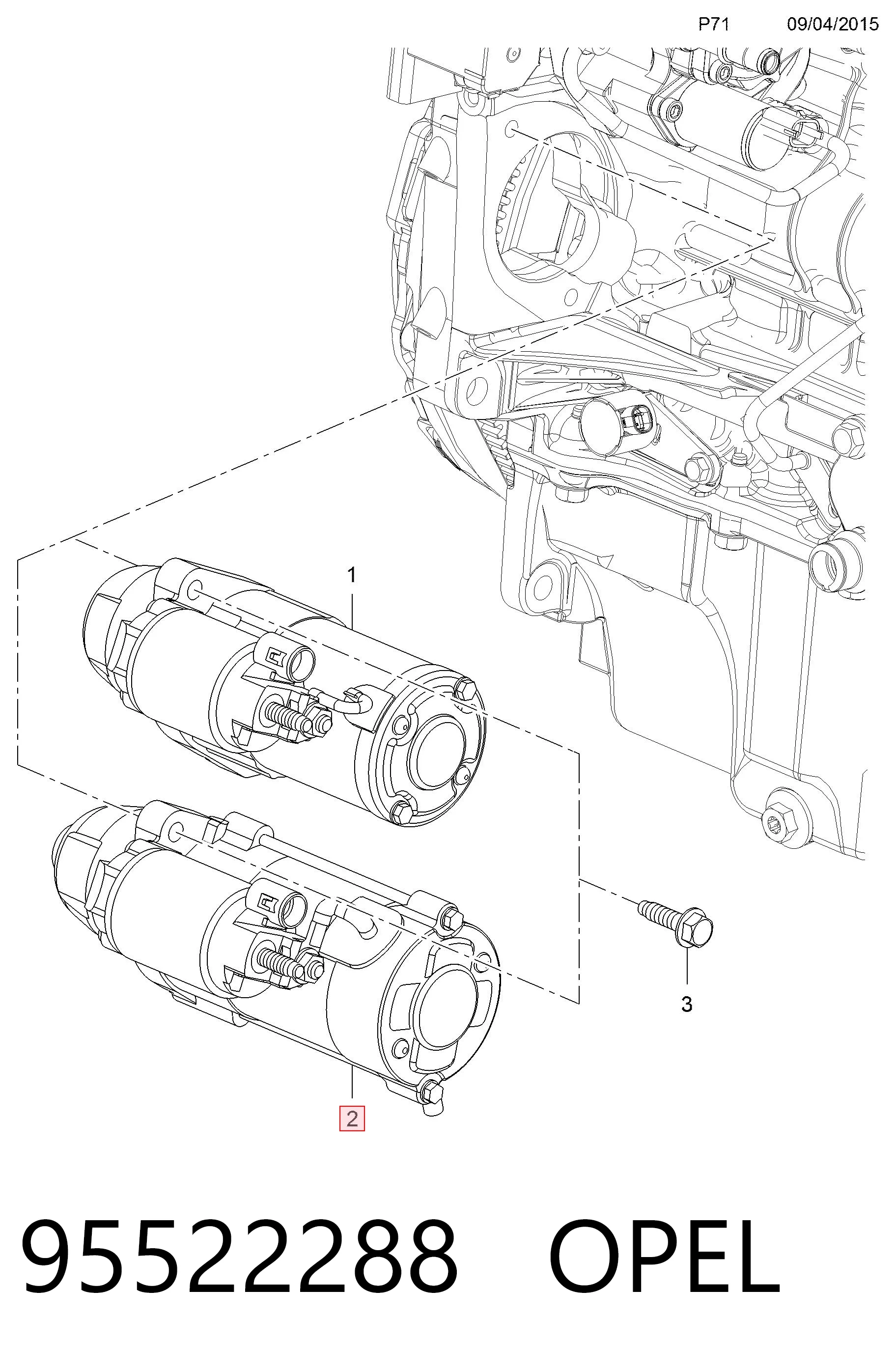 P71 09/04/2015

1

3

2

95522288 OPEL