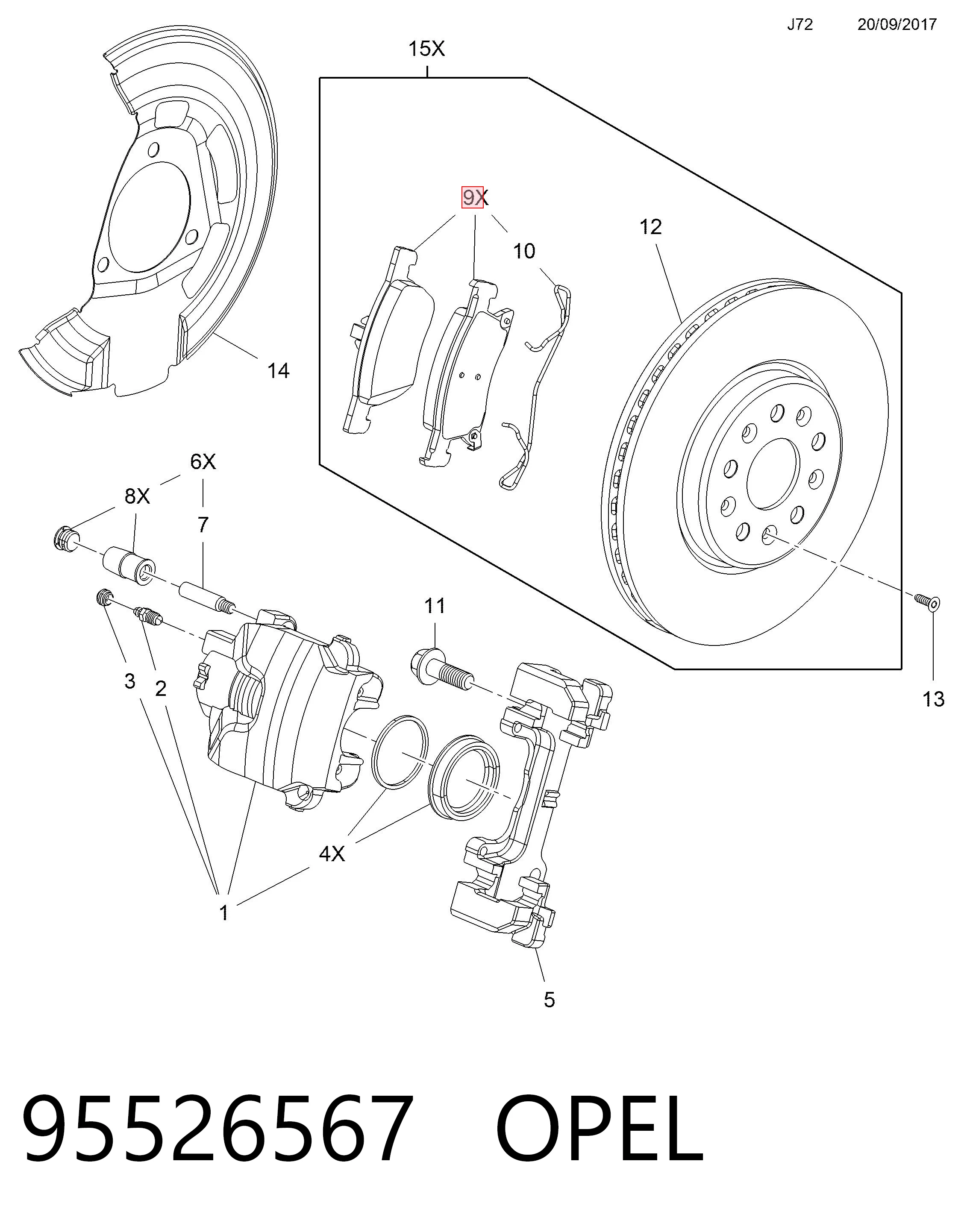 J72 20/09/2017

15X

9X

10

12

14

6X

8X

7

11

13

3

2

4X

1

5

95526567 OPEL