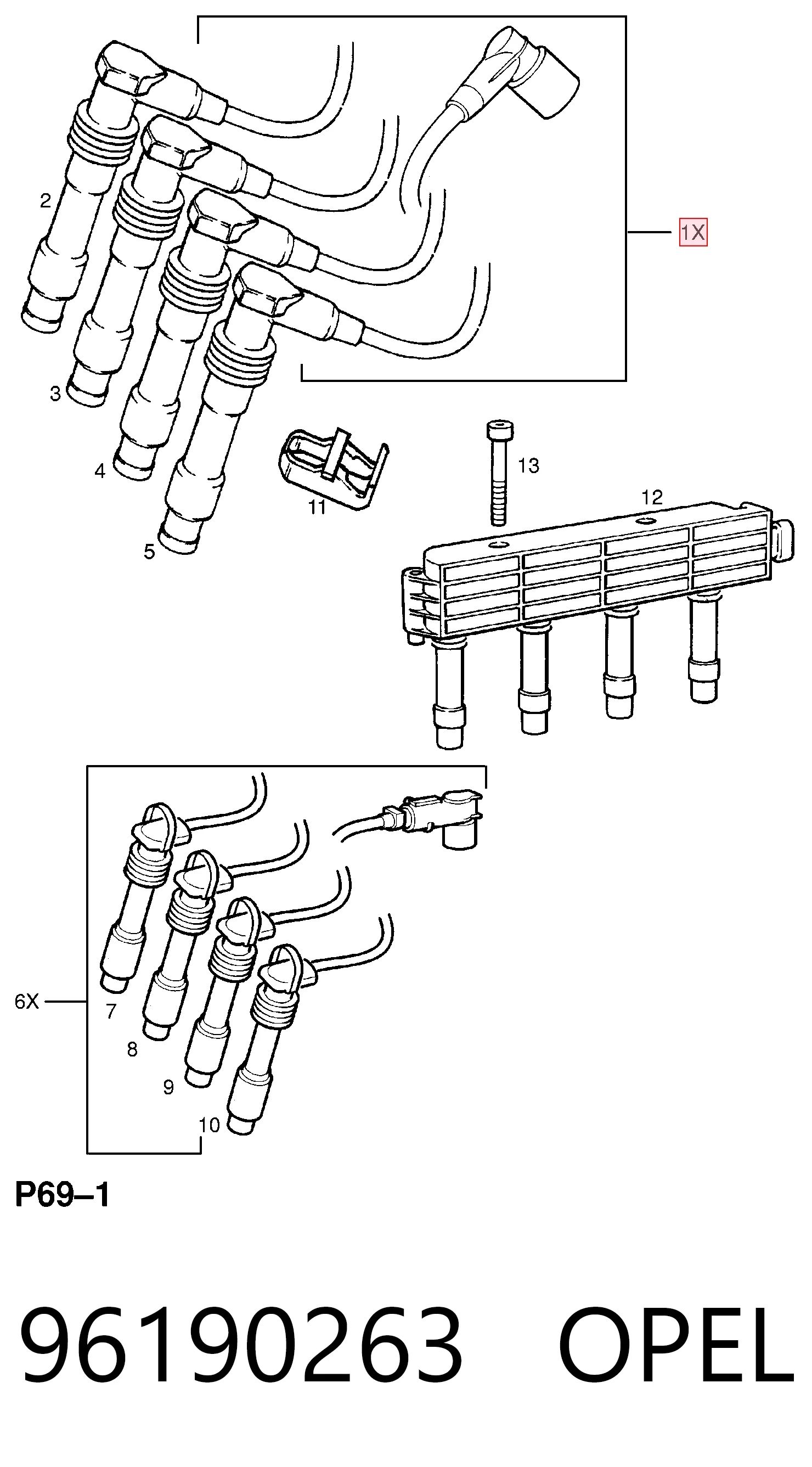 1X

2

3

4

5

11

13

12

6X

7

8

9

10

P69–1

96190263 OPEL