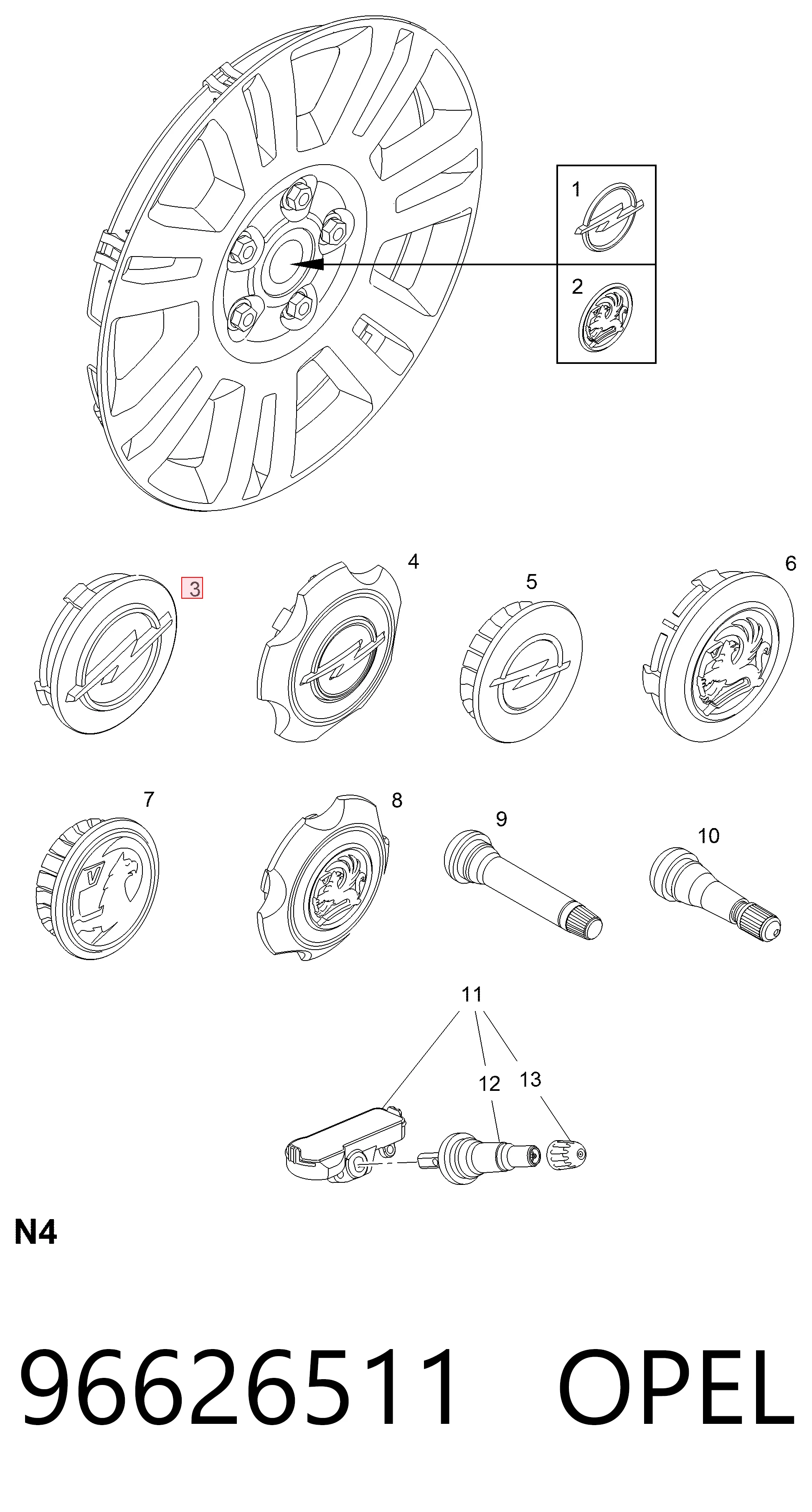 1
2
3
4
5
6
7
8
9
10
11
12
13
N4
96626511 OPEL