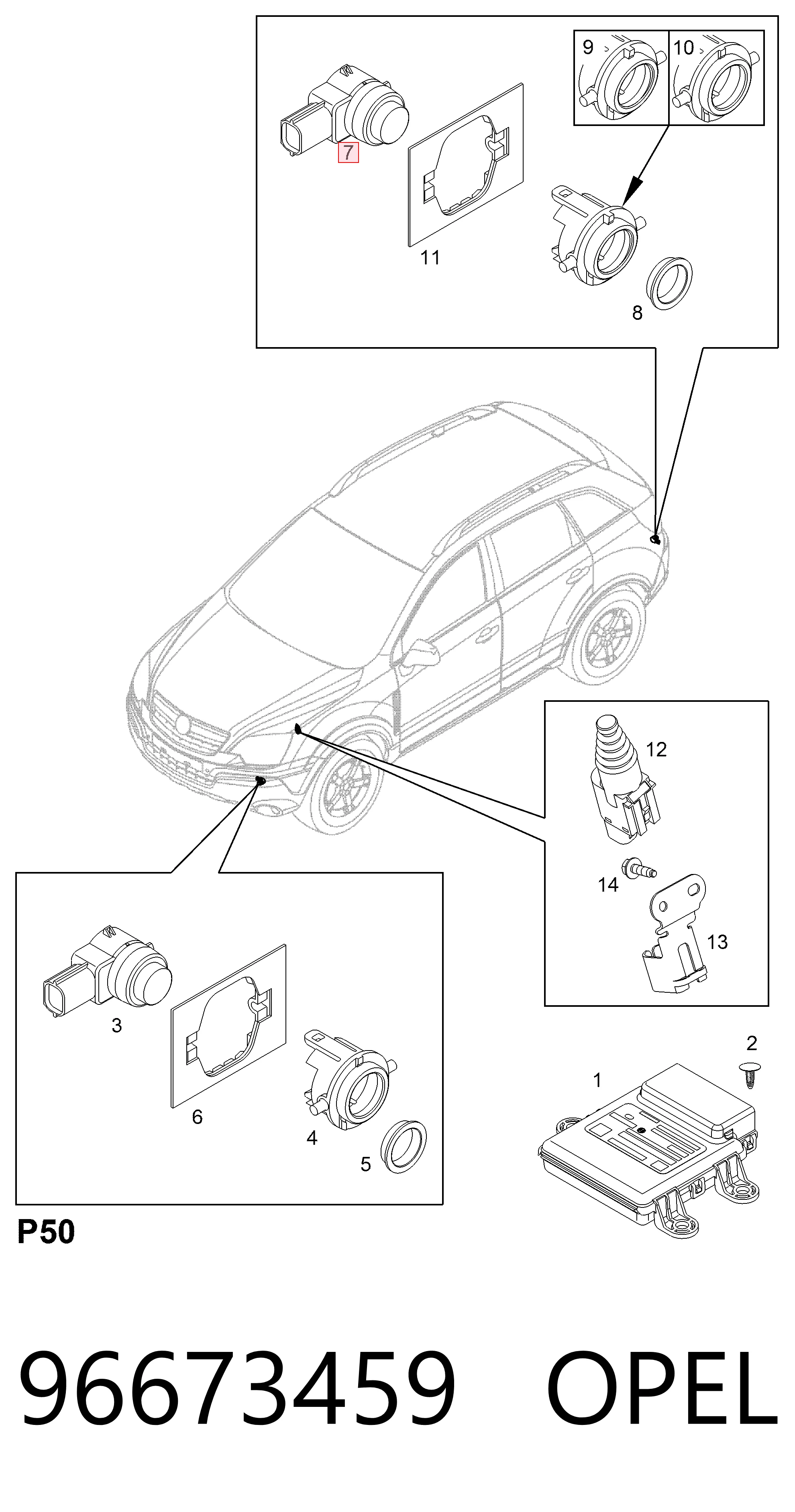 9
10
7
11
8
12
14
13
3
6
4
5
2
1
P50

96673459 OPEL