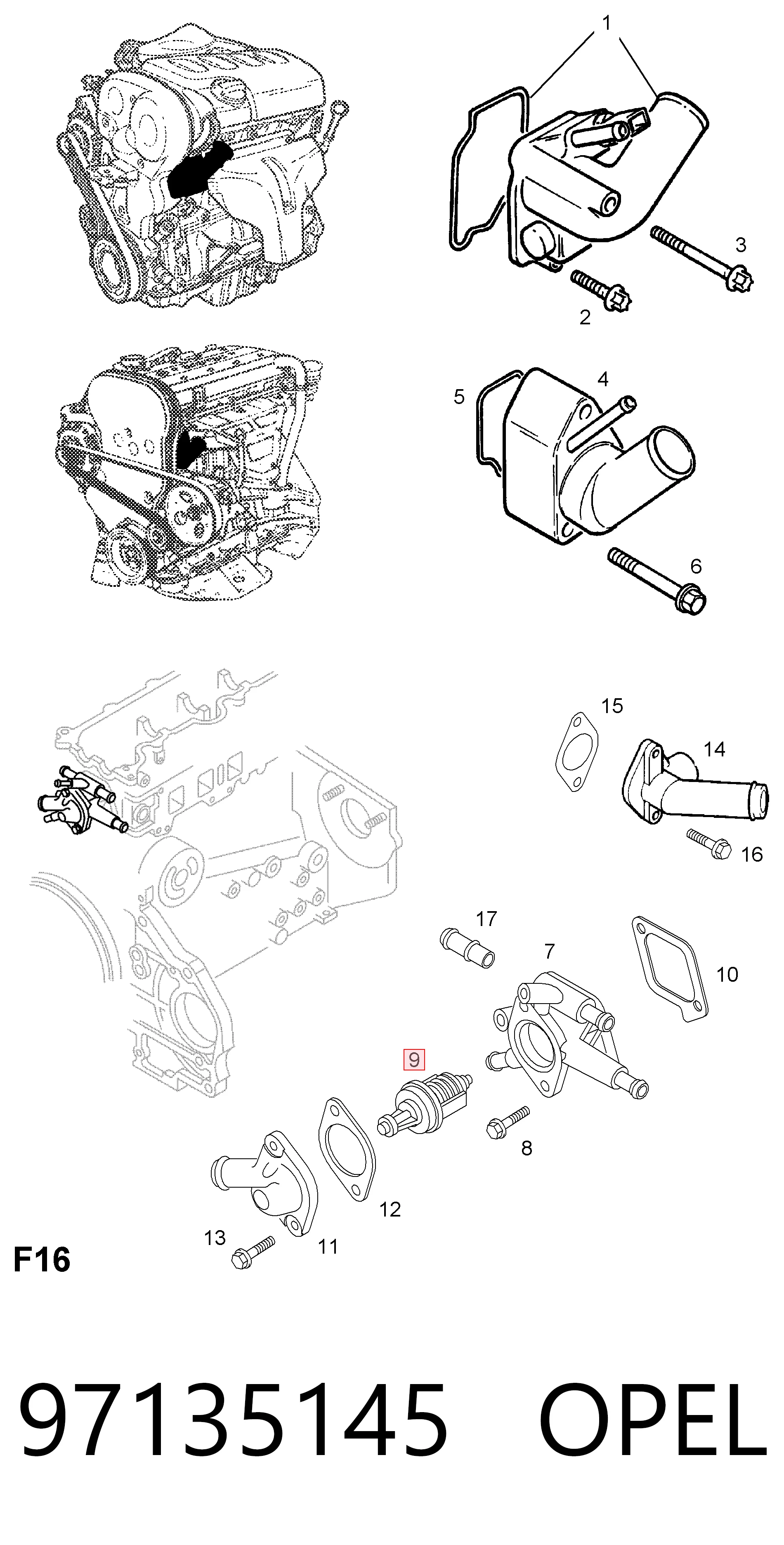 1
3
2
4
5
6
15
14
16
17
7
10
9
8
12
13
11
F16

97135145 OPEL