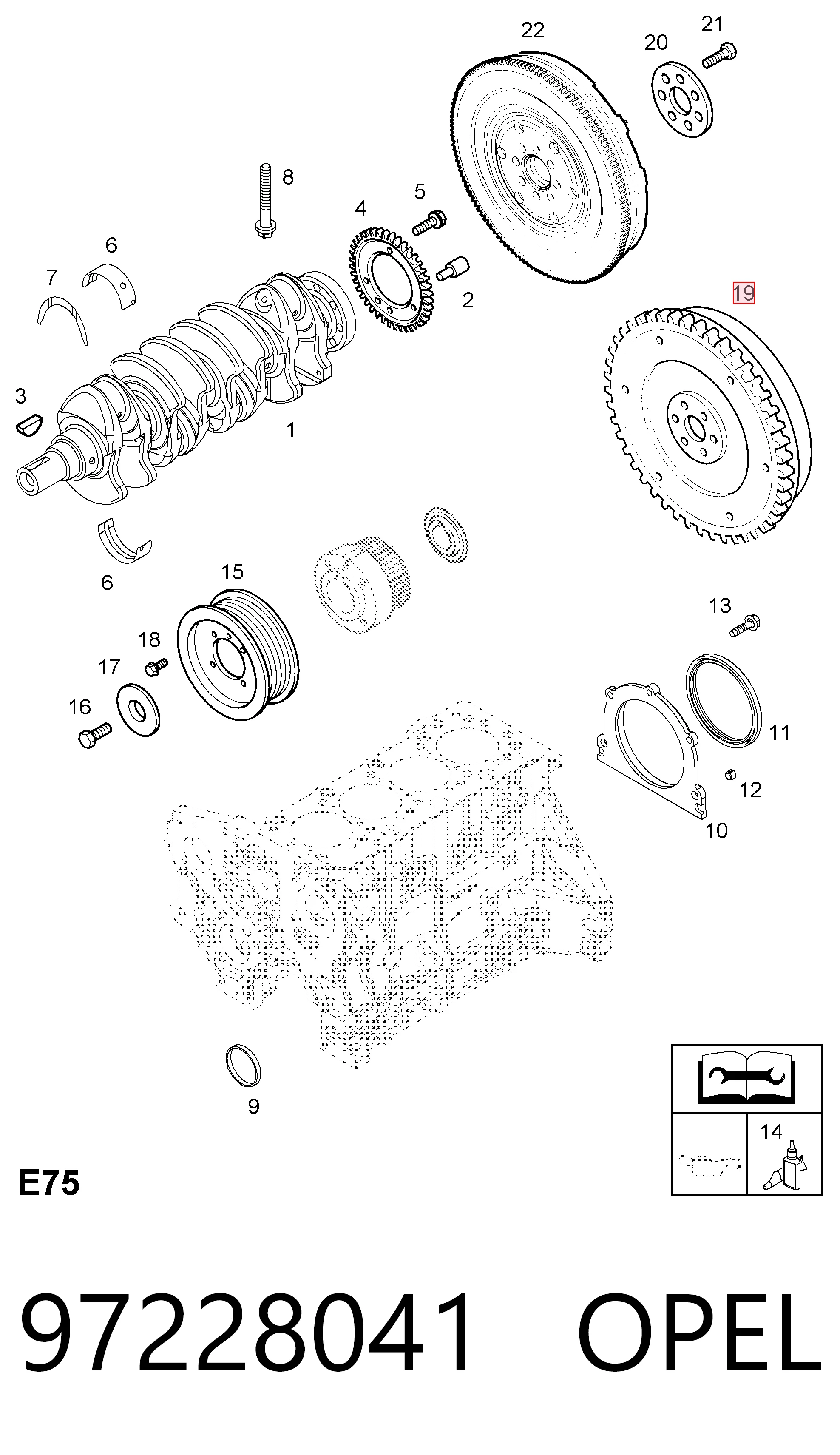 22
21
20
8
5
4
6
7
2
19
3
1
6
15
13
18
17
16
11
12
10
9
14
E75

97228041 OPEL