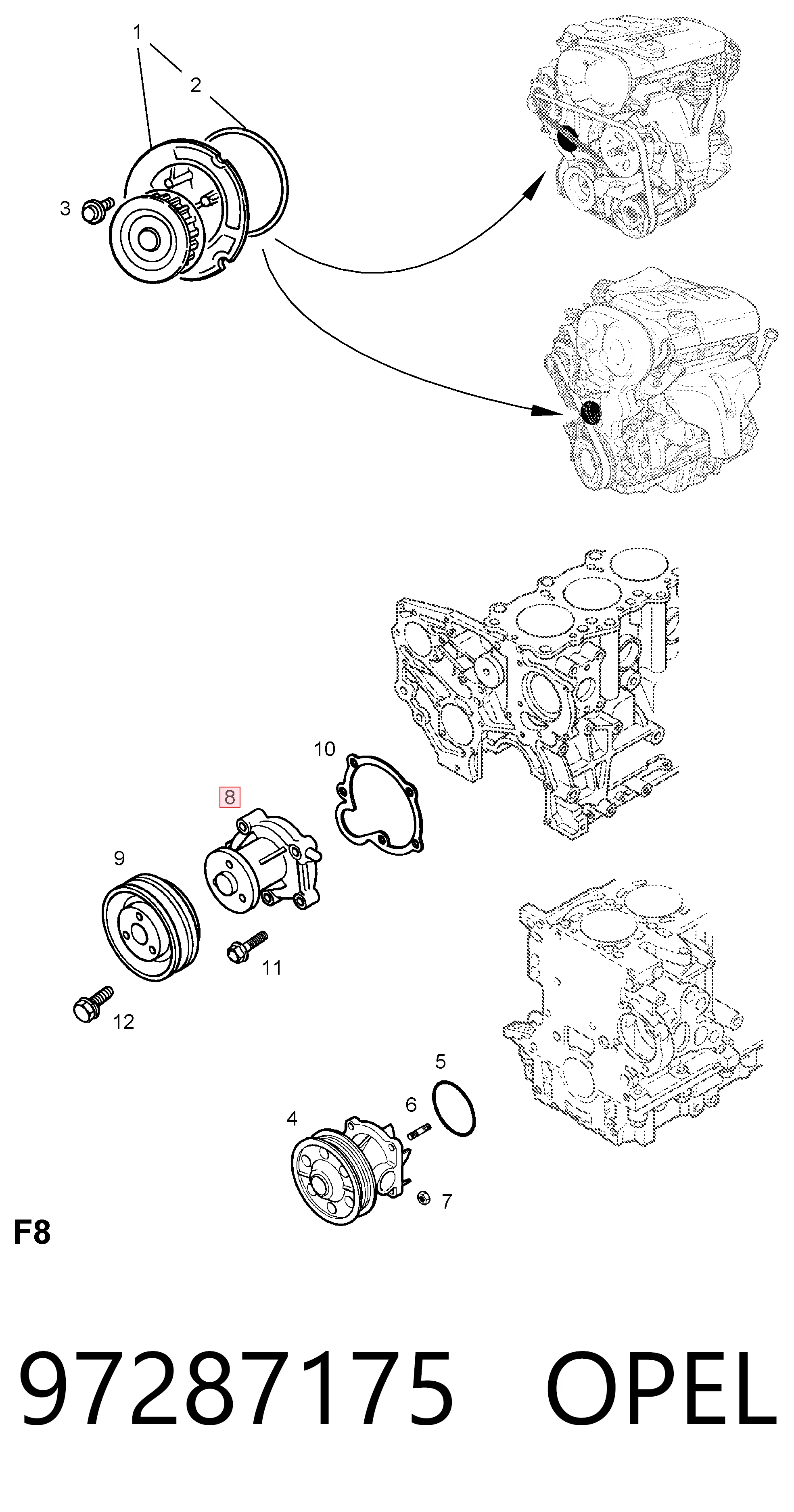 1
2
3
10
8
9
11
12
5
6
4
7
F8

97287175 OPEL