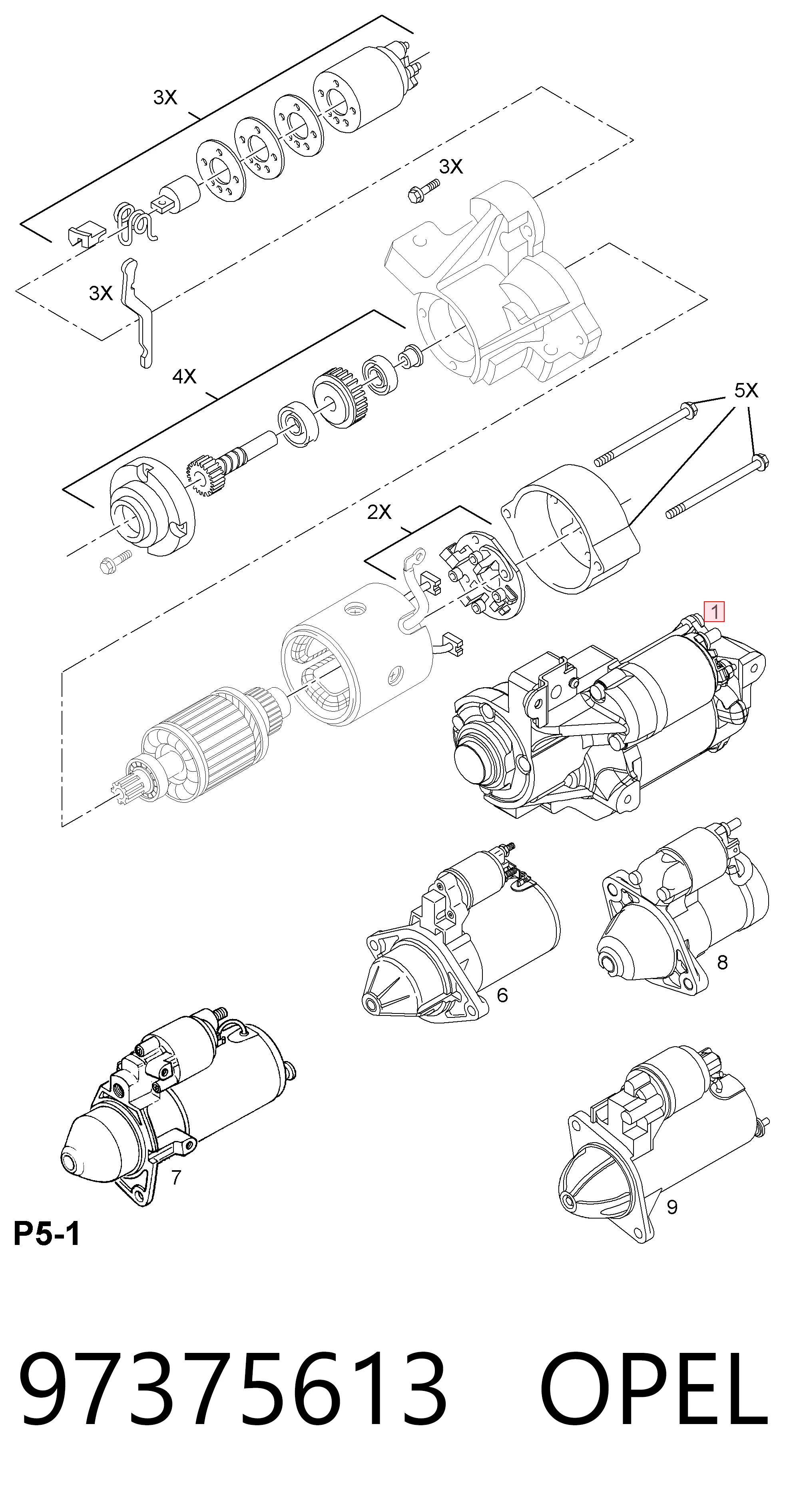 3X

3X

3X

4X

5X

2X

1

6

8

7

9

P5-1

97375613 OPEL