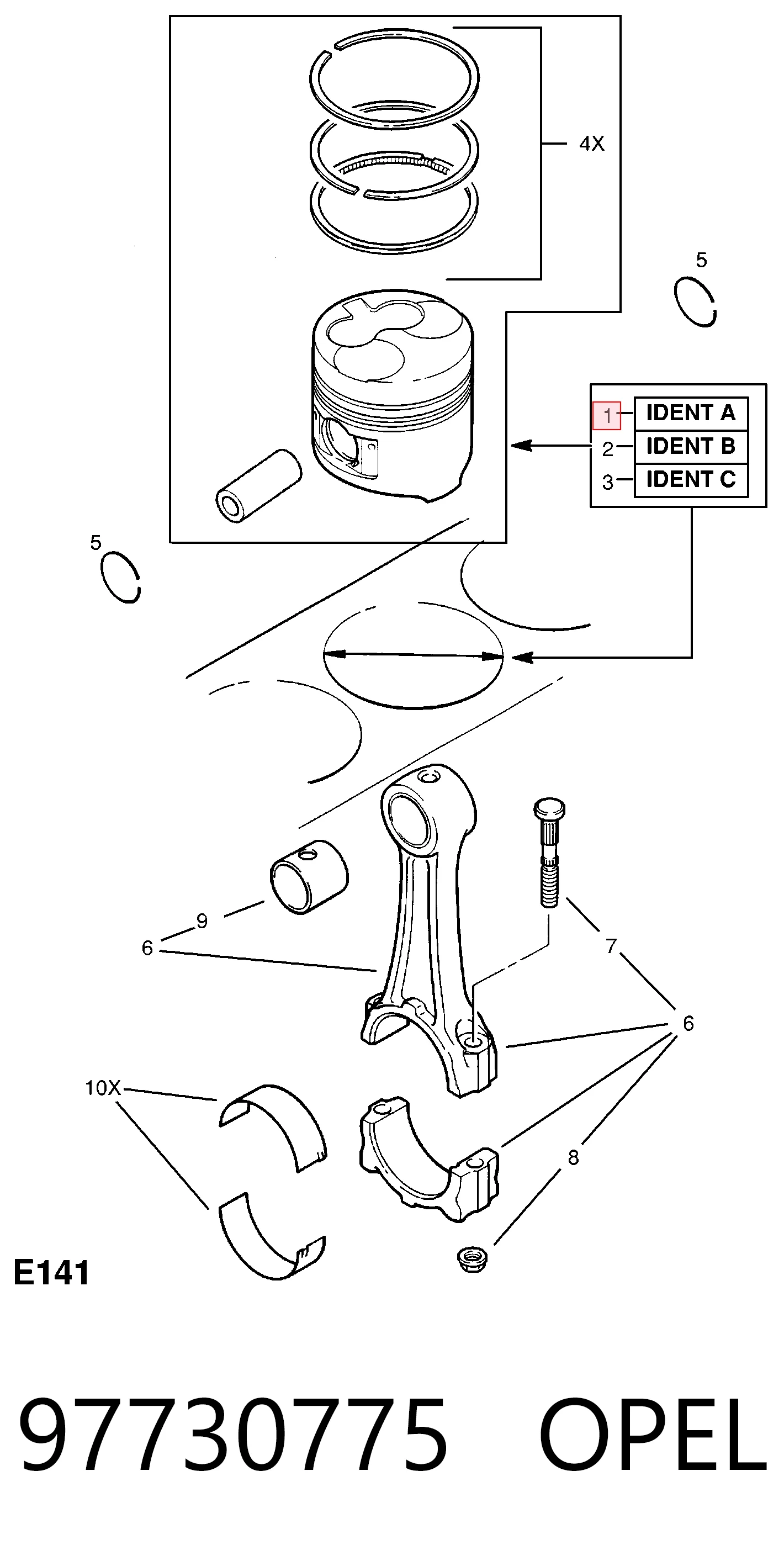 4X

5

1 IDENT A
2 IDENT B
3 IDENT C

5

9

6

7

6

10X

8

E141

97730775 OPEL