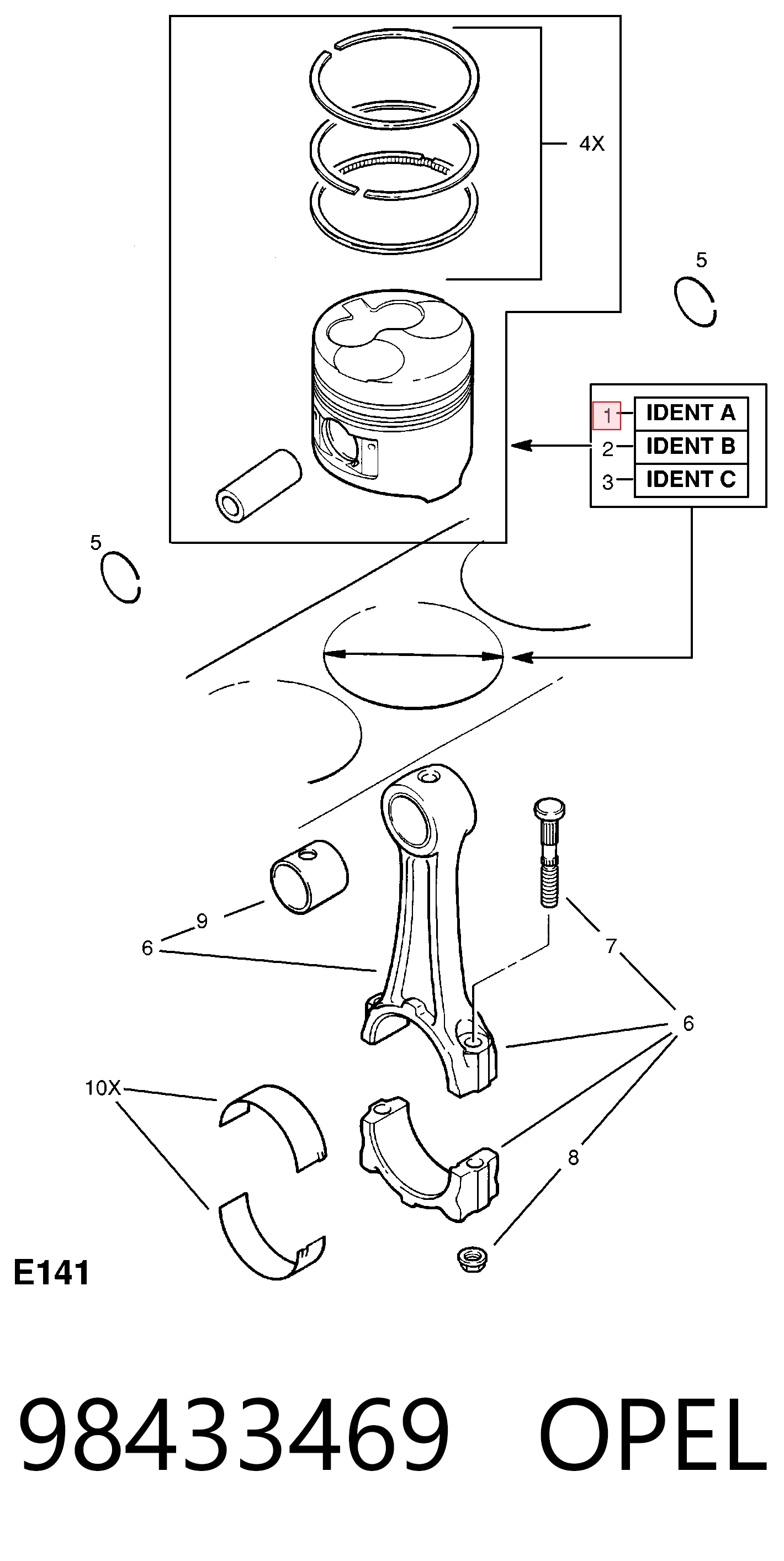 4X

5

1 IDENT A
2 IDENT B
3 IDENT C

5

9
6

7

6

10X

8

E141

98433469 OPEL