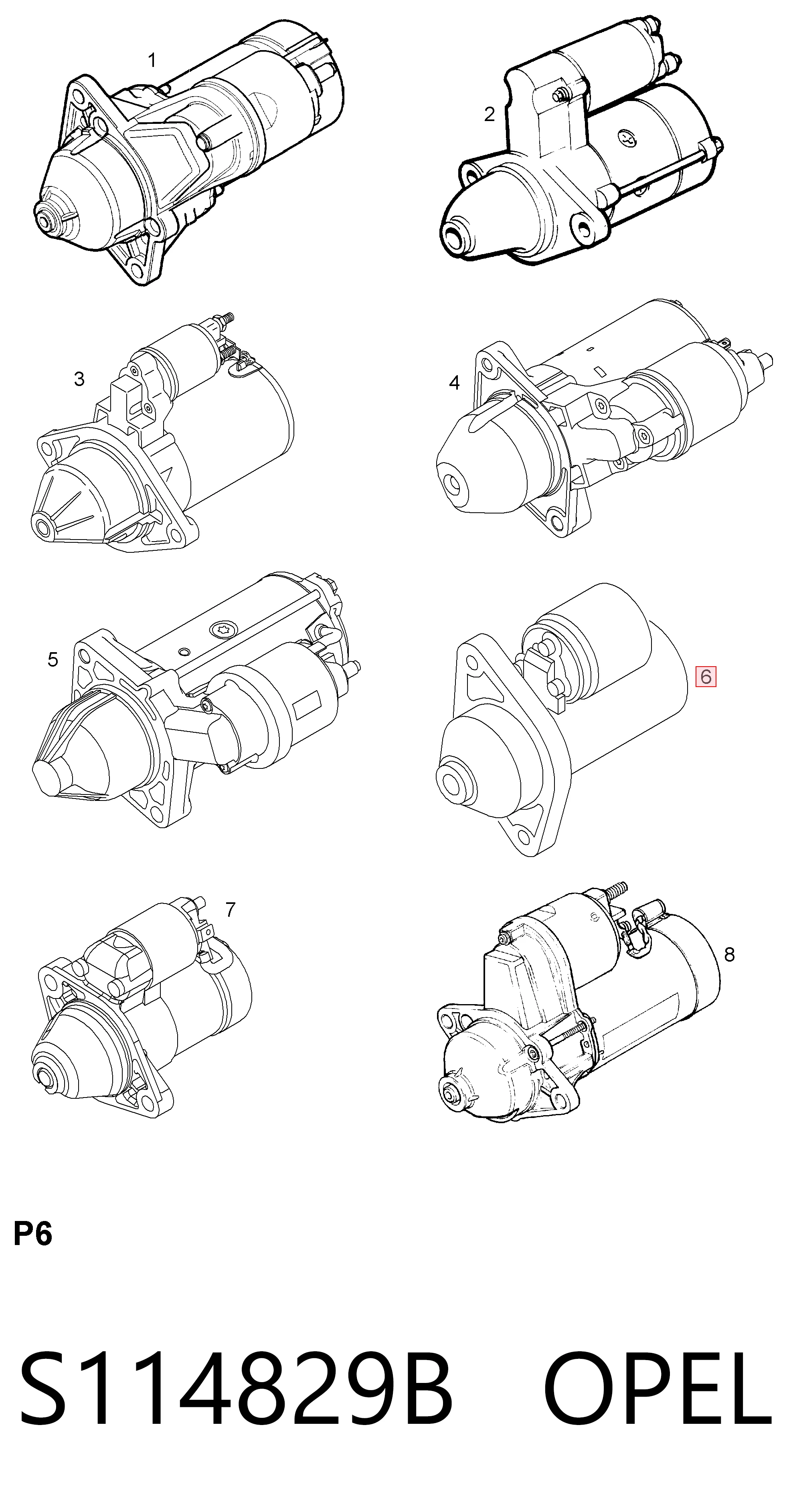 1
2
3
4
5
6
7
8

P6

S114829B OPEL