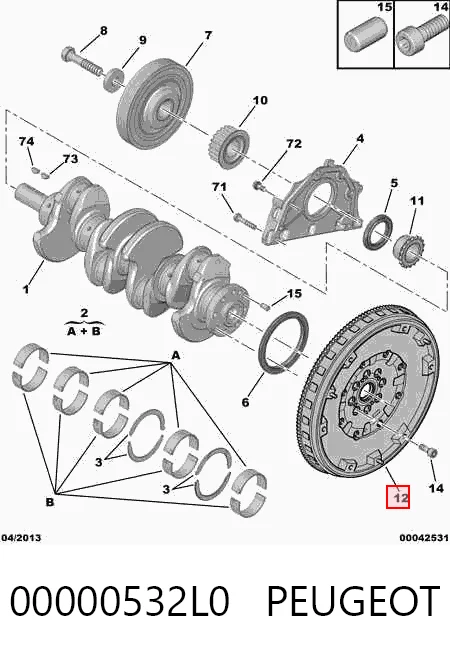 15
14
8
9
7
10
74
73
72
4
71
5
11
1
15
2
A + B
A
6
3
3
B
14
12
04/2013
00042531

00000532L0 PEUGEOT